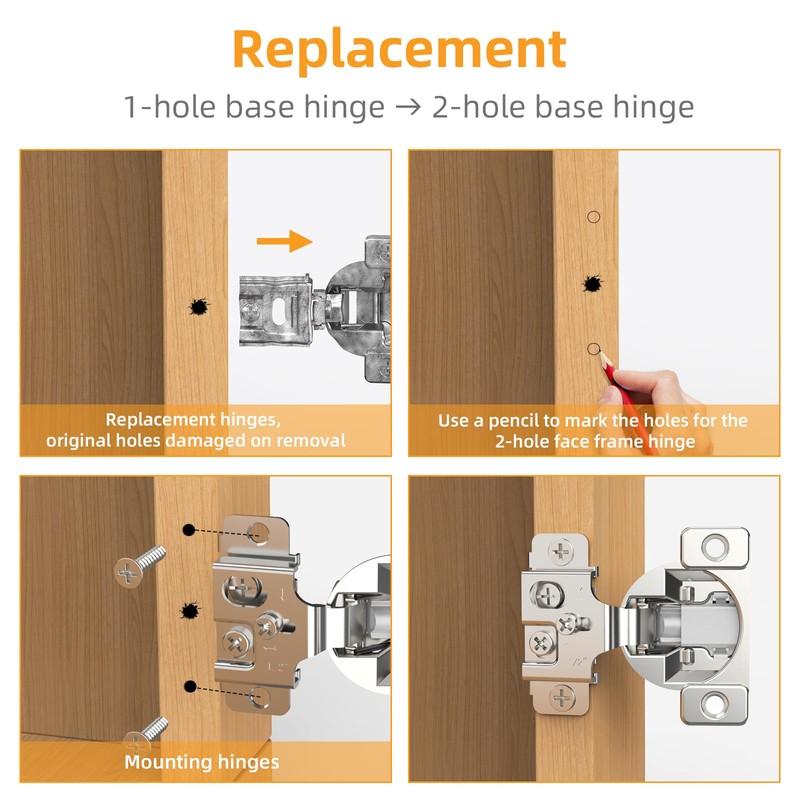 Replacement

1-hole base hinge → 2-hole base hinge

Replacement hinges, original holes damaged on removal

Use a pencil to mark the holes for the 2-hole face frame hinge

Mounting hinges