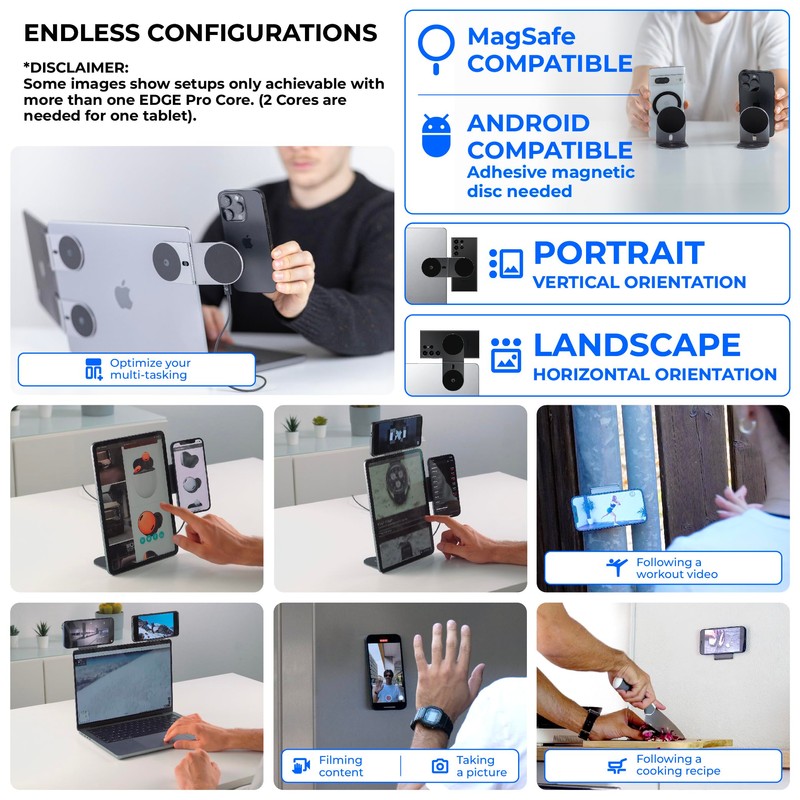 ENDLESS CONFIGURATIONS

*DISCLAIMER:
Some images show setups only achievable with more than one EDGE Pro Core. (2 Cores are needed for one tablet).

MagSafe COMPATIBLE

ANDROID COMPATIBLE
Adhesive magnetic disc needed

PORTRAIT
VERTICAL ORIENTATION

LANDSCAPE
HORIZONTAL ORIENTATION

Optimize your multi-tasking

Following a workout video

Filming content

Taking a picture

Following a cooking recipe