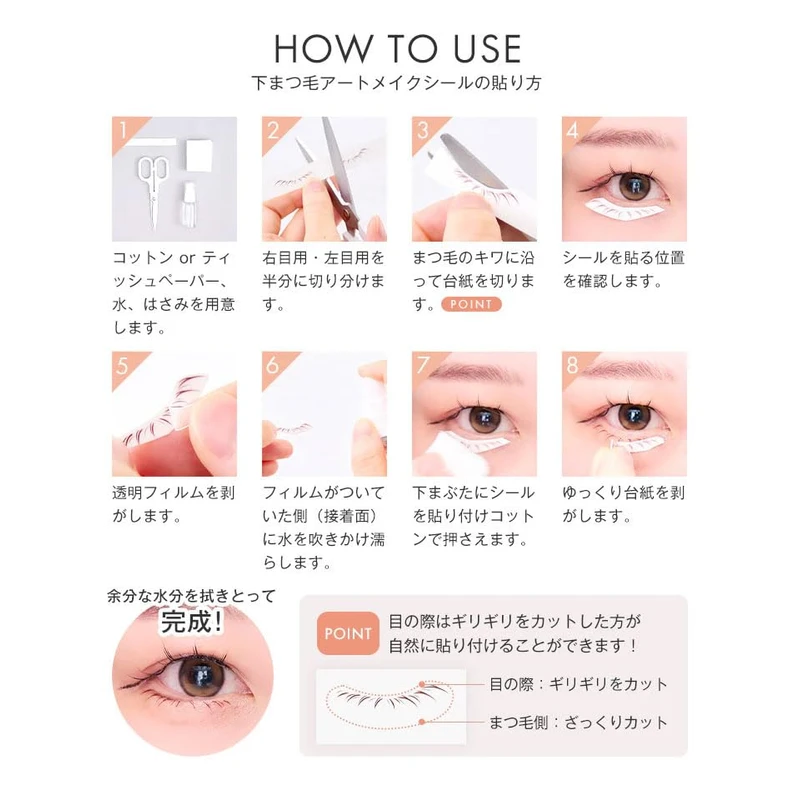 HOW TO USE
下まつ毛アートメイクシールの貼り方

1
コットン or ティッシュペーパー、水、はさみを用意します。

2
右目用・左目用を半分に切り分けます。

3
まつ毛のキワに沿って台紙を切ります。POINT

4
シールを貼る位置を確認します。

5
透明フィルムを剥がします。

6
フィルムがついていた側（接着面）に水を吹きかけ濡らします。

7
下まぶたにシールを貼り付けコットンで押さえます。

8
ゆっくり台紙を剥がします。

余分な水分を拭きとって
完成！

POINT
目の際はギリギリをカットした方が自然に貼り付けることができます！

目の際：ギリギリをカット
まつ毛側：ざっくりカット