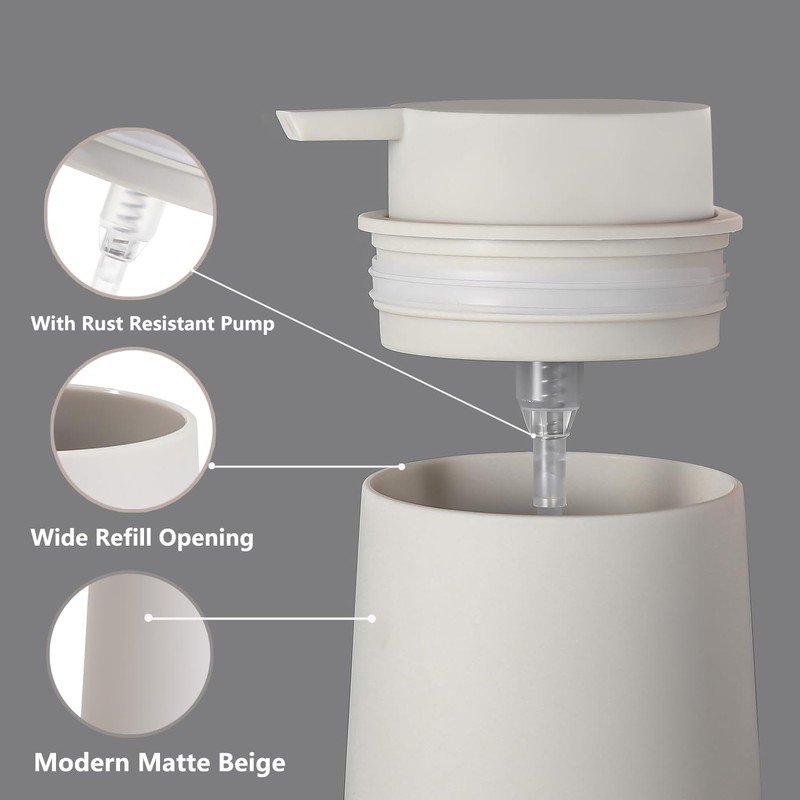 With Rust Resistant Pump

Wide Refill Opening

Modern Matte Beige