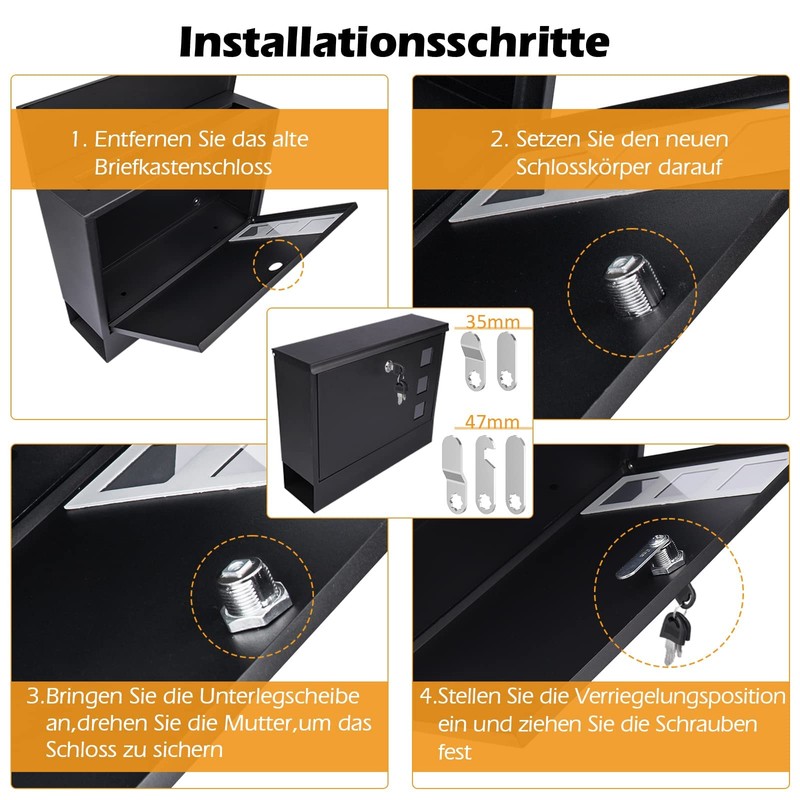 Installationsschritte

1. Entfernen Sie das alte Briefkastenschloss

2. Setzen Sie den neuen Schlosskörper darauf

35mm

47mm

3.Bringen Sie die Unterlegscheibe an,drehen Sie die Mutter,um das Schloss zu sichern

4.Stellen Sie die Verriegelungsposition ein und ziehen Sie die Schrauben fest