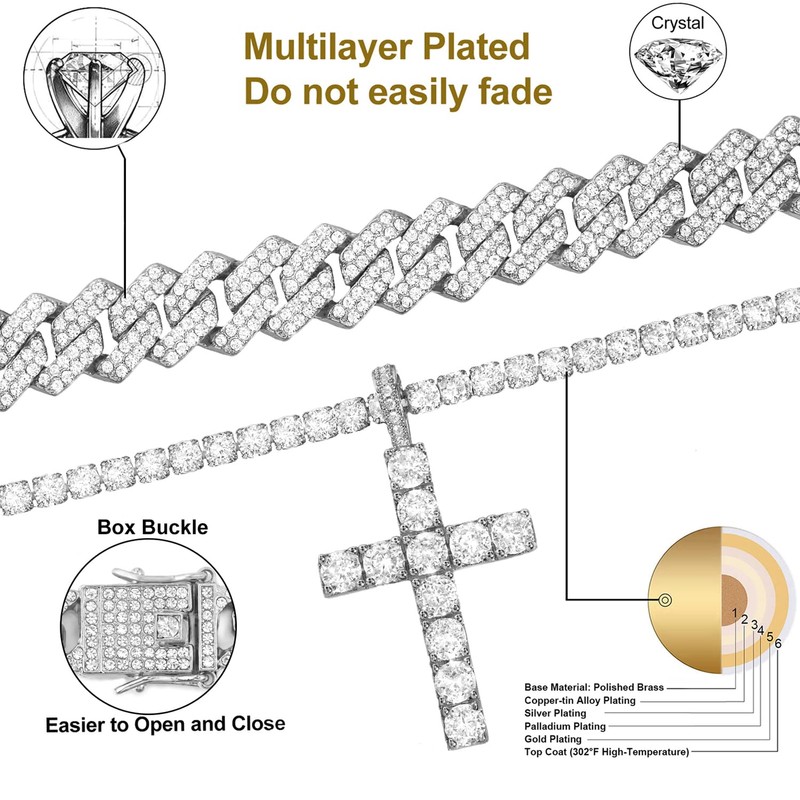 Multilayer Plated
Do not easily fade

Crystal

Box Buckle

Easier to Open and Close

1 2 3 4 5 6

Base Material: Polished Brass
Copper-tin Alloy Plating
Silver Plating
Palladium Plating
Gold Plating
Top Coat (302°F High-Temperature)