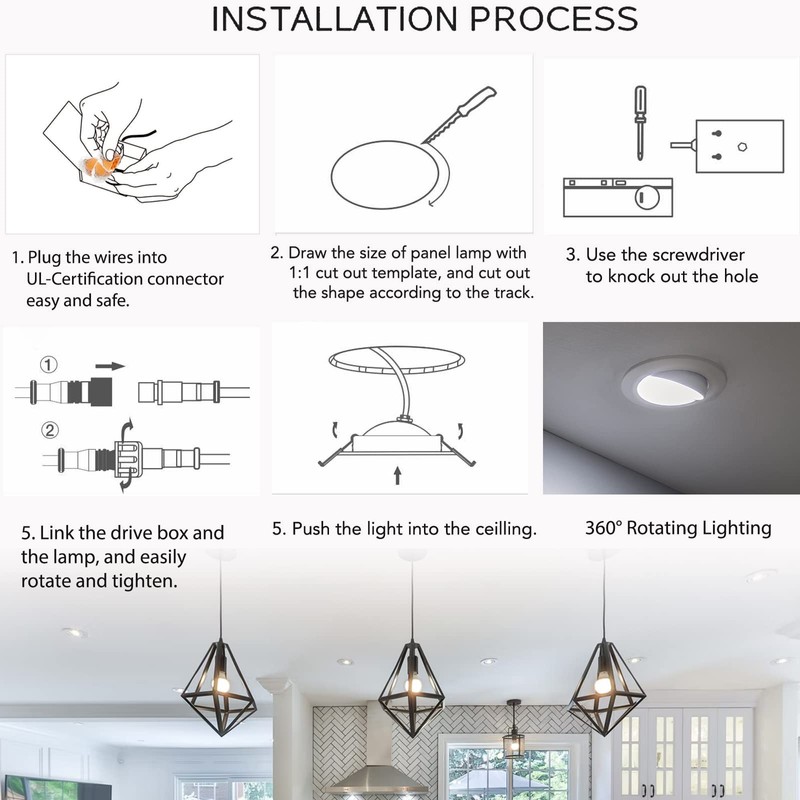 INSTALLATION PROCESS

1. Plug the wires into UL-Certification connector easy and safe.

2. Draw the size of panel lamp with 1:1 cut out template, and cut out the shape according to the track.

3. Use the screwdriver to knock out the hole

①

②

5. Link the drive box and the lamp, and easily rotate and tighten.

5. Push the light into the ceilling.

360° Rotating Lighting