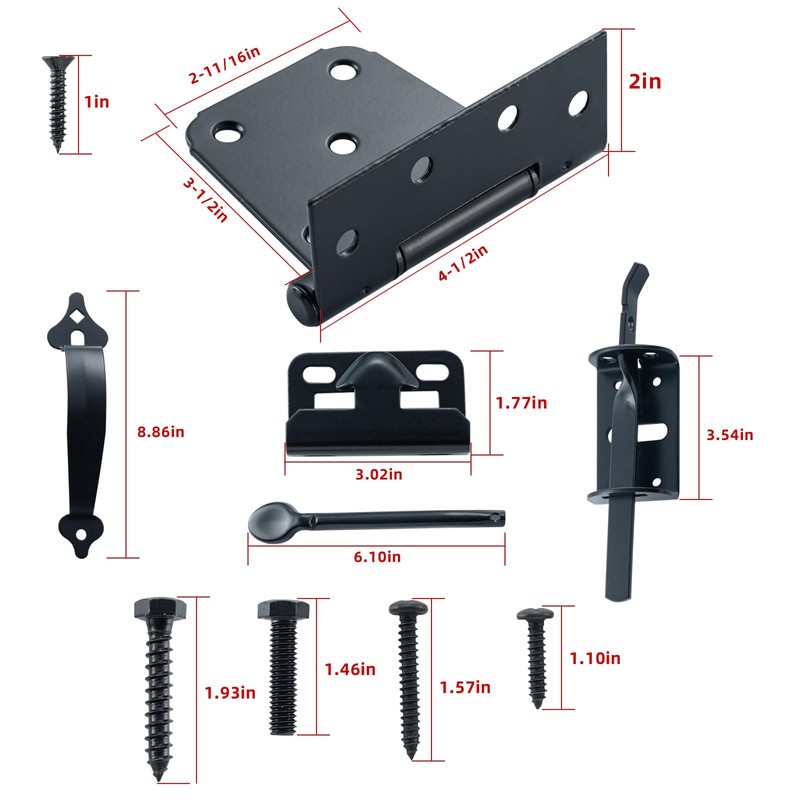 1in

2-11/16in

2in

3-1/2in

4-1/2in

8.86in

1.77in

3.02in

3.54in

6.10in

1.93in

1.46in

1.57in

1.10in