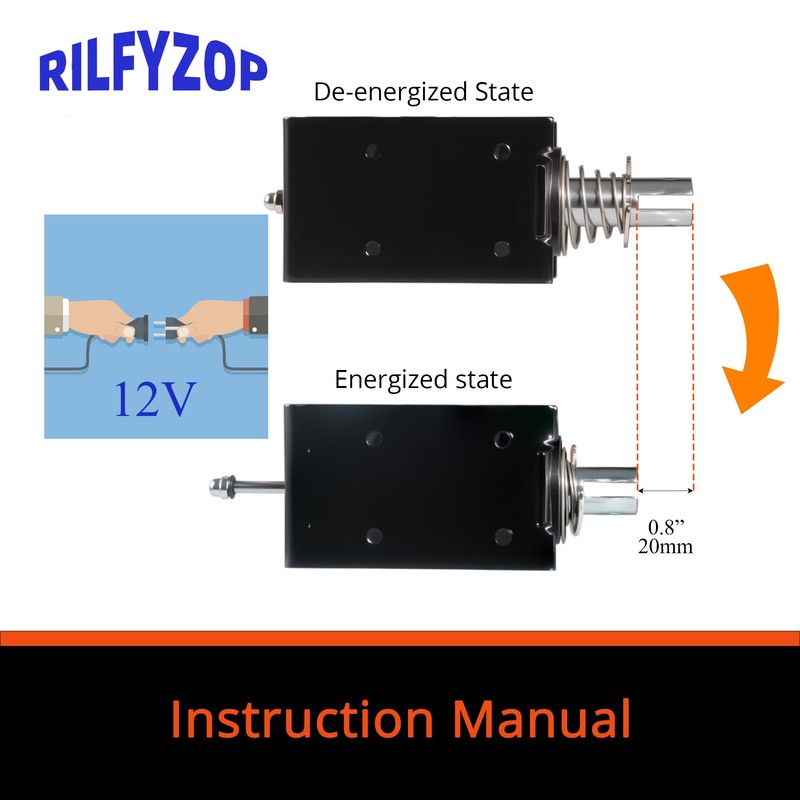 RILFYZOP

De-energized State

12V

Energized state

0.8”
20mm

Instruction Manual