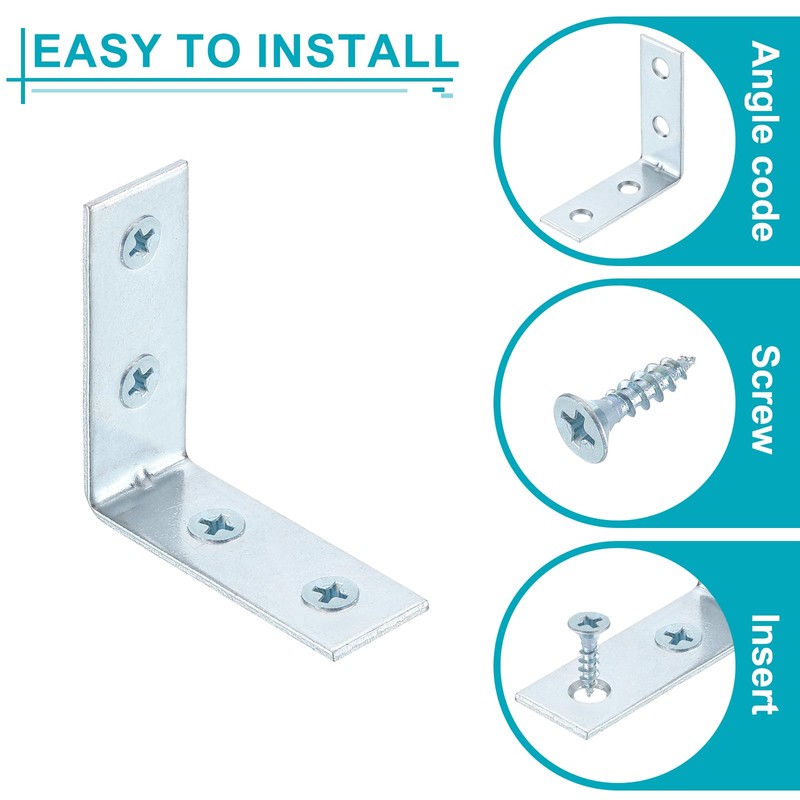 EASY TO INSTALL

Angle code

Screw

Insert