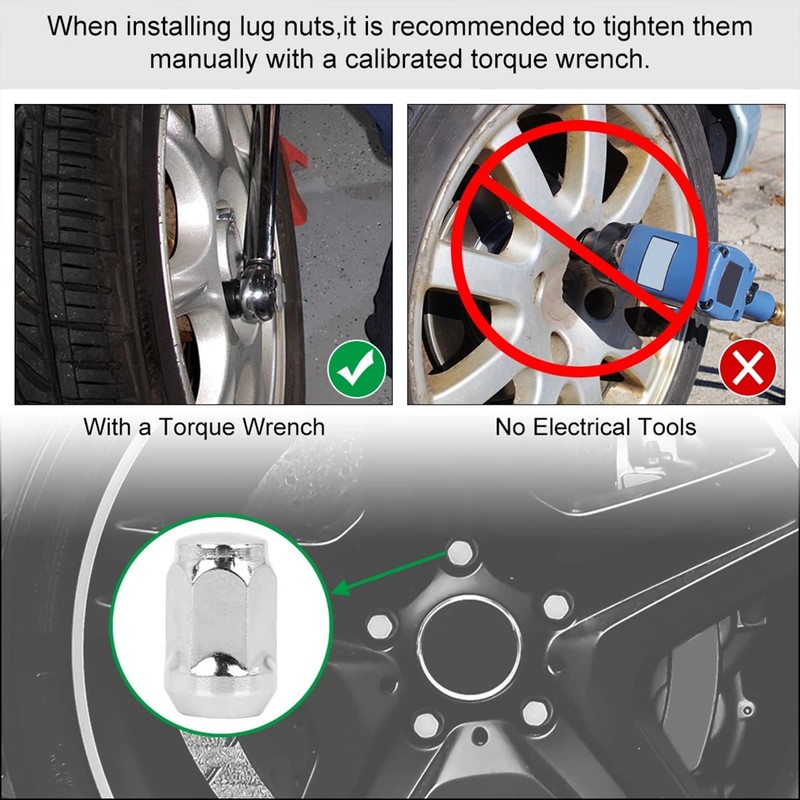 When installing lug nuts,it is recommended to tighten them manually with a calibrated torque wrench.

With a Torque Wrench

No Electrical Tools