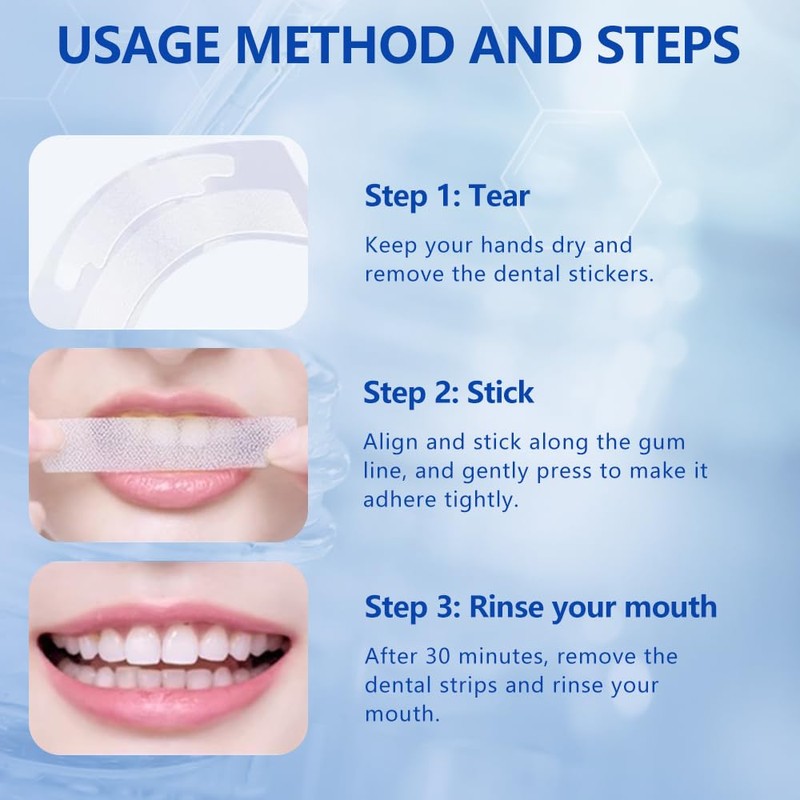 USAGE METHOD AND STEPS

Step 1: Tear

Keep your hands dry and remove the dental stickers.

Step 2: Stick

Align and stick along the gum line, and gently press to make it adhere tightly.

Step 3: Rinse your mouth

After 30 minutes, remove the dental strips and rinse your mouth.