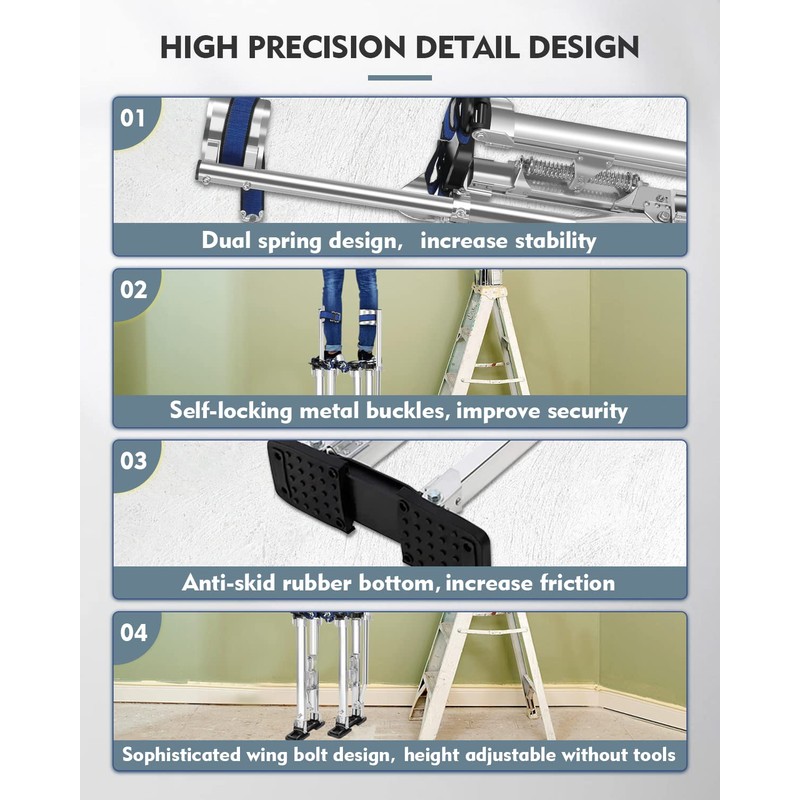 HIGH PRECISION DETAIL DESIGN

01

Dual spring design, increase stability

02

Self-locking metal buckles, improve security

03

Anti-skid rubber bottom, increase friction

04

Sophisticated wing bolt design, height adjustable without tools