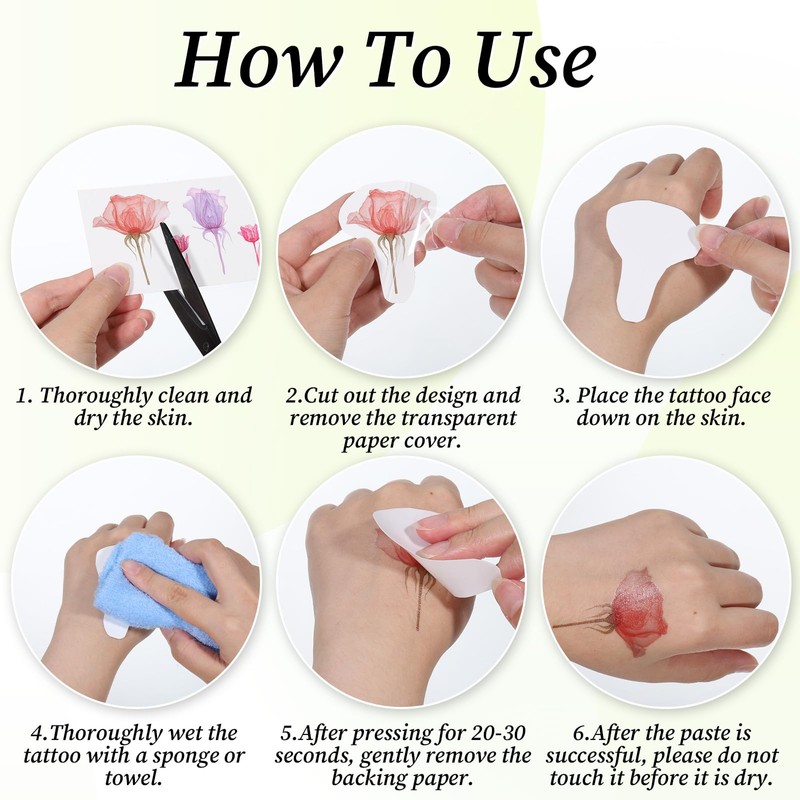 How To Use

1. Thoroughly clean and dry the skin.

2.Cut out the design and remove the transparent paper cover.

3. Place the tattoo face down on the skin.

4.Thoroughly wet the tattoo with a sponge or towel.

5.After pressing for 20-30 seconds, gently remove the backing paper.

6.After the paste is successful, please do not touch it before it is dry.