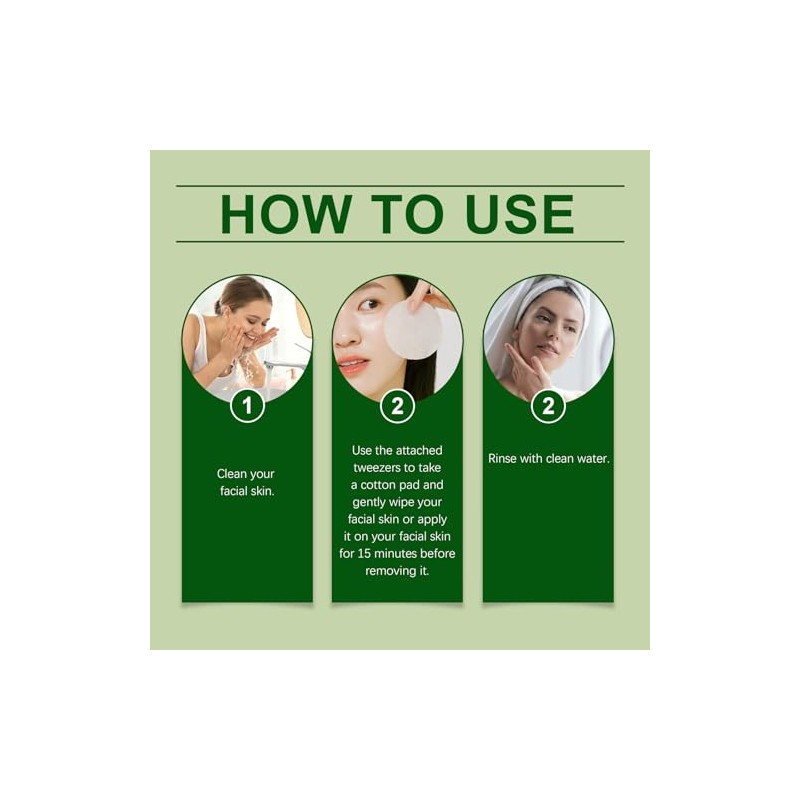 HOW TO USE

1

Clean your facial skin.

2

Use the attached tweezers to take a cotton pad and gently wipe your facial skin or apply it on your facial skin for 15 minutes before removing it.

2

Rinse with clean water.