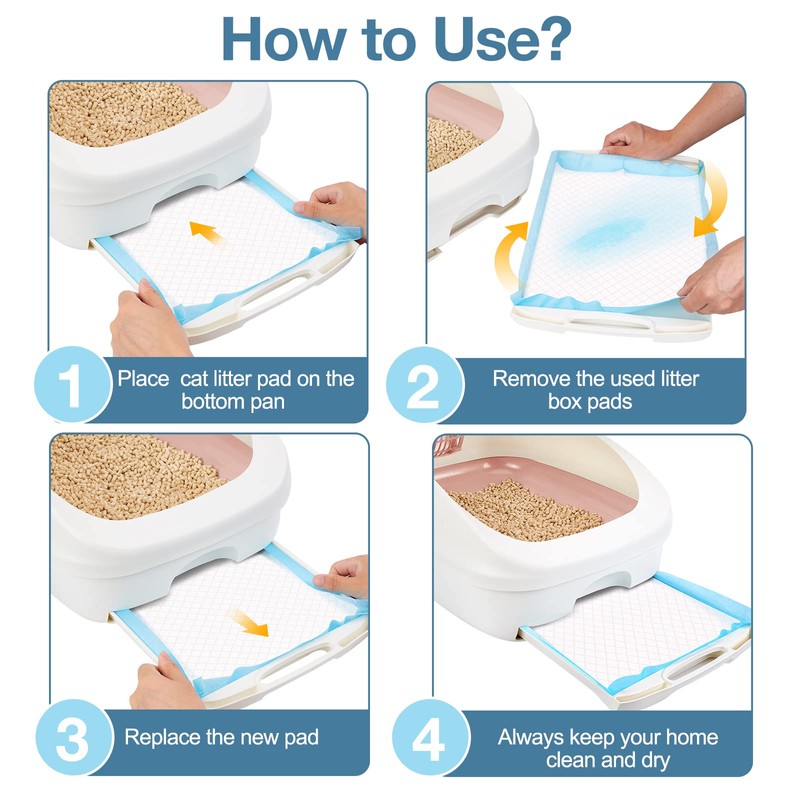 How to Use?

1 Place  cat litter pad on the bottom pan

2 Remove the used litter box pads

3 Replace the new pad

4 Always keep your home clean and dry