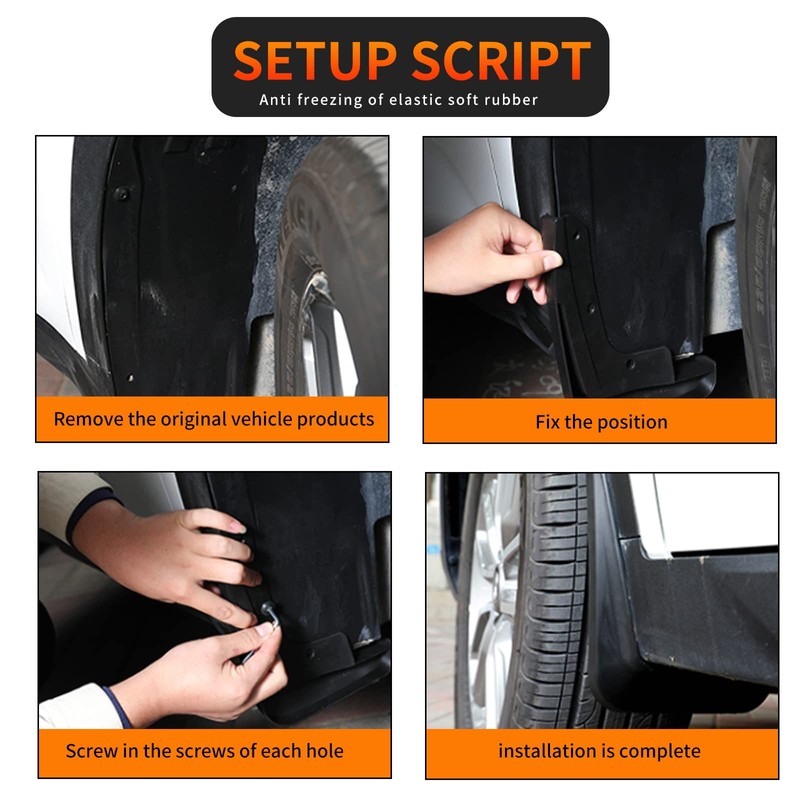 SETUP SCRIPT
Anti freezing of elastic soft rubber

Remove the original vehicle products

Fix the position

Screw in the screws of each hole

installation is complete