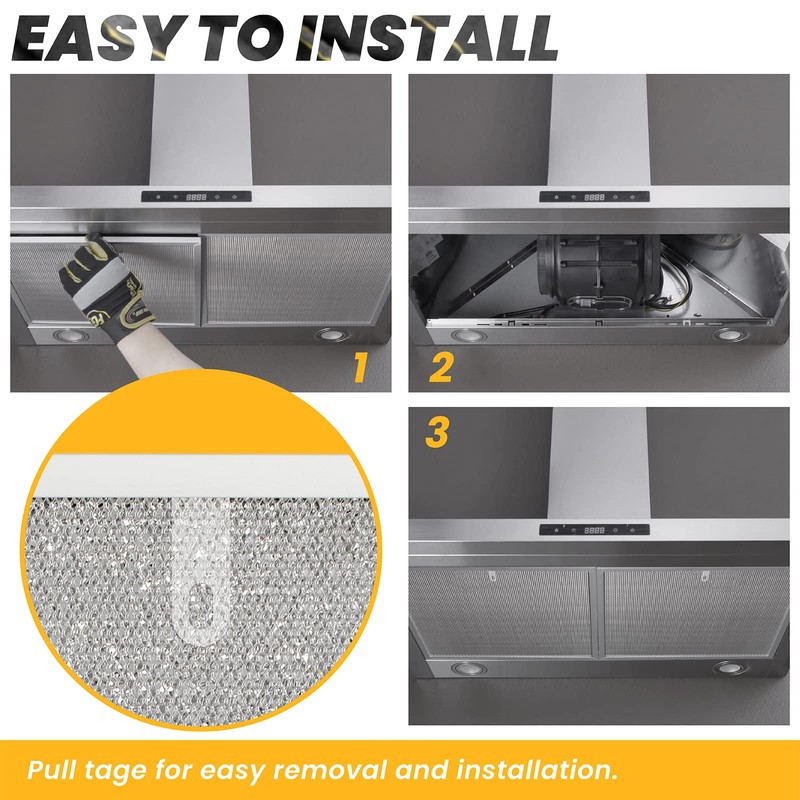 EASY TO INSTALL

1

2

3

Pull tage for easy removal and installation.