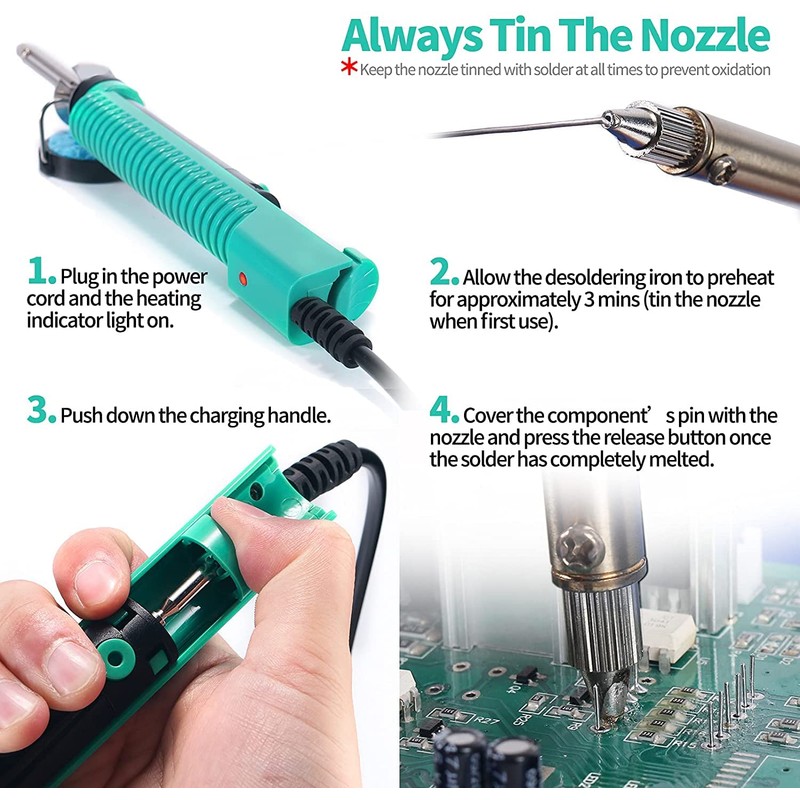 Always Tin The Nozzle
*Keep the nozzle tinned with solder at all times to prevent oxidation

1. Plug in the power cord and the heating indicator light on.

2. Allow the desoldering iron to preheat for approximately 3 mins (tin the nozzle when first use).

3. Push down the charging handle.

4. Cover the component’ s pin with the nozzle and press the release button once the solder has completely melted.

R27
R15