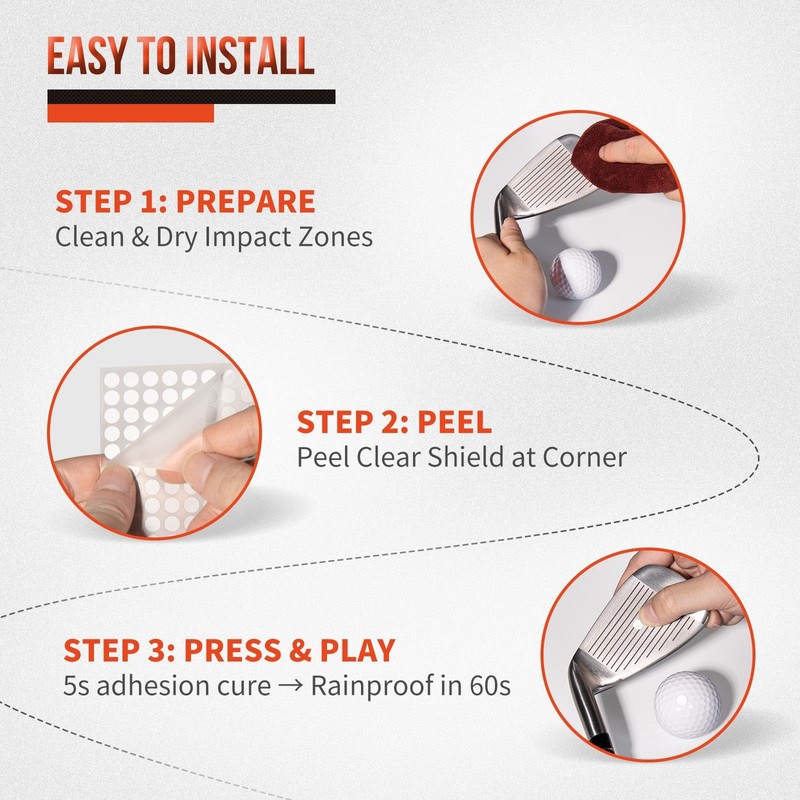 EASY TO INSTALL

STEP 1: PREPARE
Clean & Dry Impact Zones

STEP 2: PEEL
Peel Clear Shield at Corner

STEP 3: PRESS & PLAY
5s adhesion cure → Rainproof in 60s