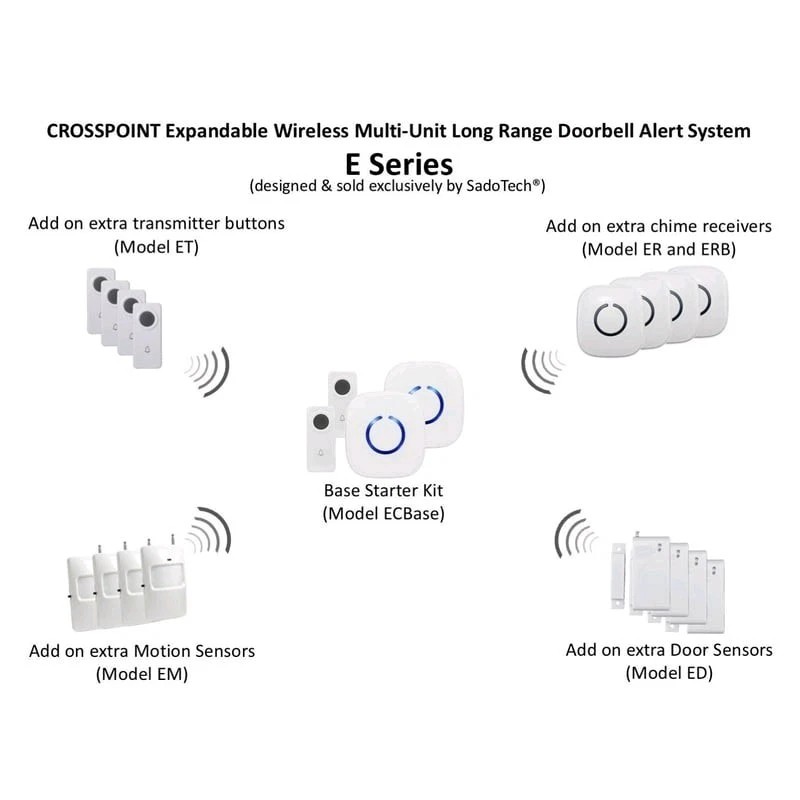 CROSSPOINT Expandable Wireless Multi-Unit Long Range Doorbell Alert System
E Series
(designed & sold exclusively by SadoTech®)

Add on extra transmitter buttons
(Model ET)

Add on extra chime receivers
(Model ER and ERB)

Base Starter Kit
(Model ECBase)

Add on extra Motion Sensors
(Model EM)

Add on extra Door Sensors
(Model ED)