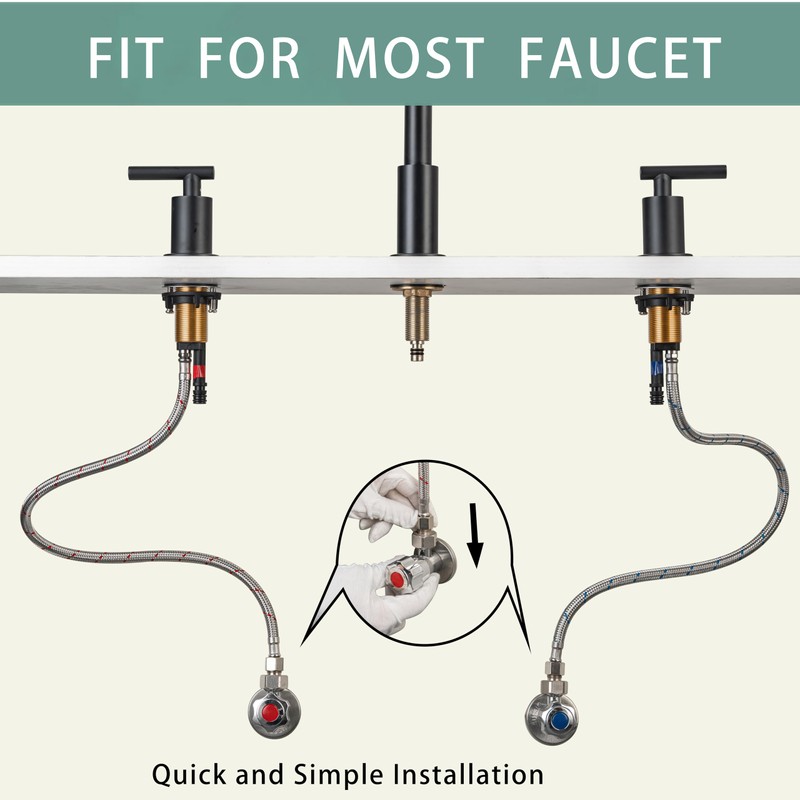 FIT FOR MOST FAUCET

Quick and Simple Installation