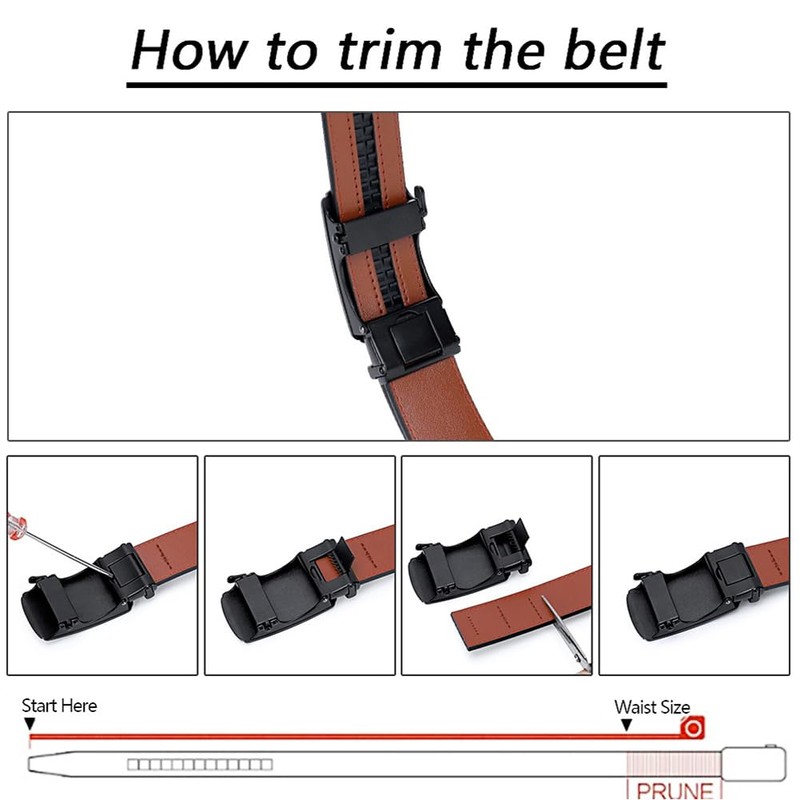 How to trim the belt

Start Here

Waist Size

PRUNE