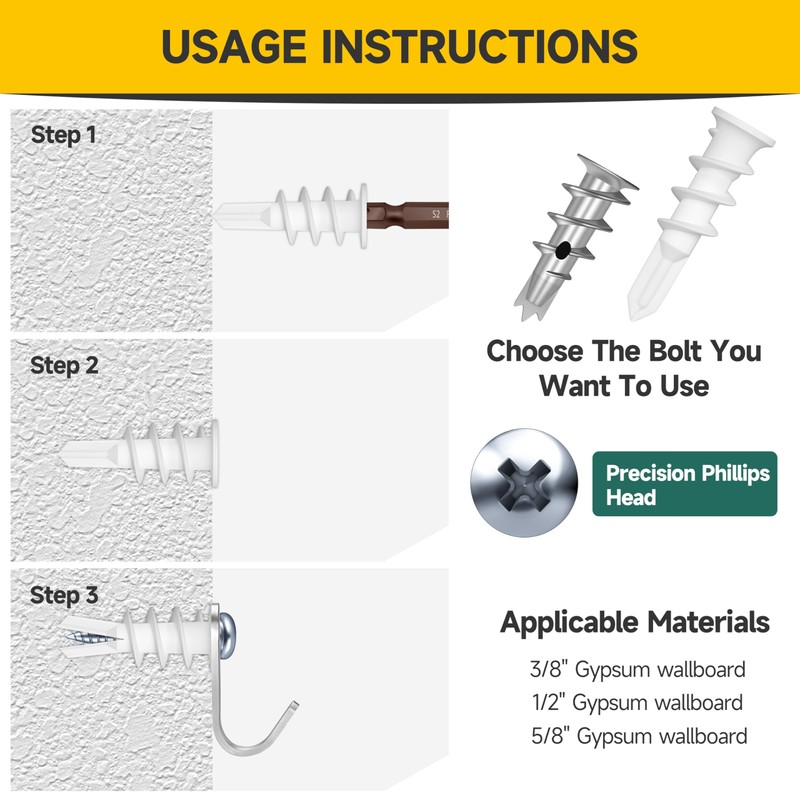 USAGE INSTRUCTIONS

Step 1

S2

Step 2

Step 3

Choose The Bolt You Want To Use

Precision Phillips Head

Applicable Materials

3/8" Gypsum wallboard
1/2" Gypsum wallboard
5/8" Gypsum wallboard