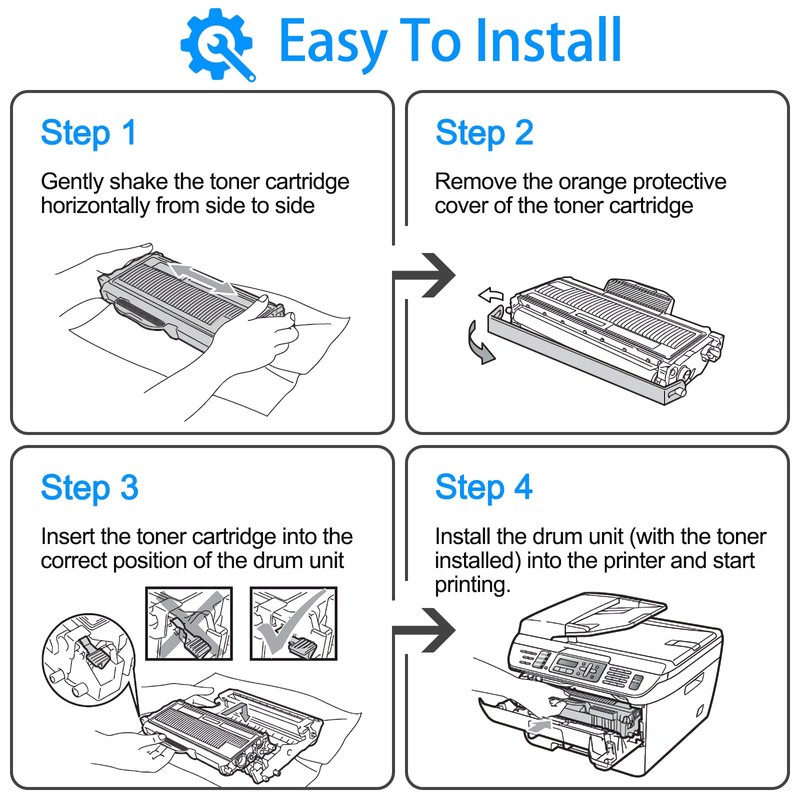 Easy To Install

Step 1

Gently shake the toner cartridge horizontally from side to side

Step 2

Remove the orange protective cover of the toner cartridge

Step 3

Insert the toner cartridge into the correct position of the drum unit

Step 4

Install the drum unit (with the toner installed) into the printer and start printing.