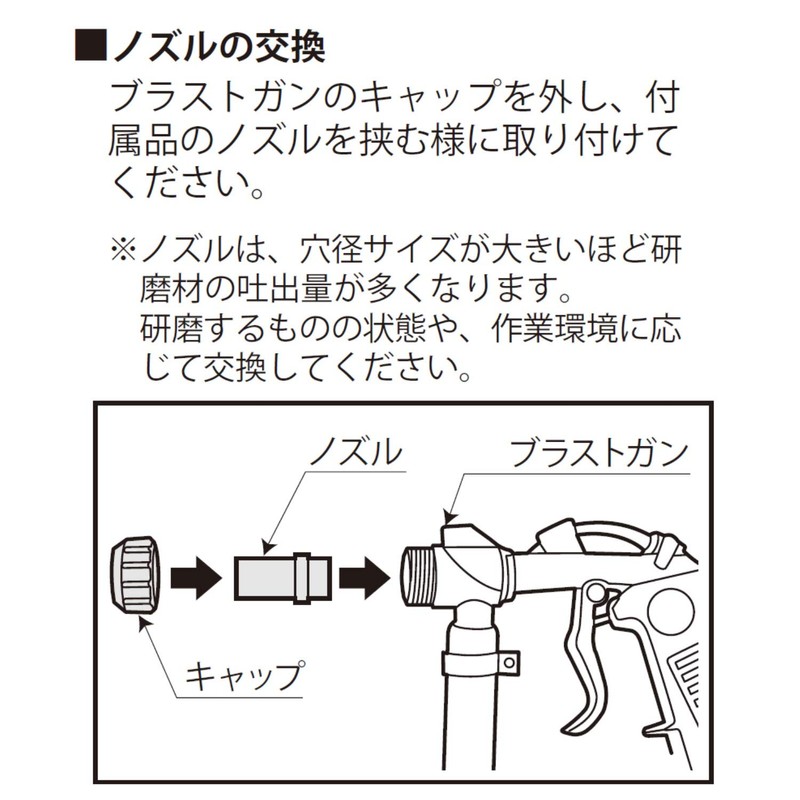 ■ノズルの交換
ブラストガンのキャップを外し、付属品のノズルを挟む様に取り付けてください。

※ノズルは、穴径サイズが大きいほど研磨材の吐出量が多くなります。
研磨するものの状態や、作業環境に応じて交換してください。

ノズル
ブラストガン
キャップ