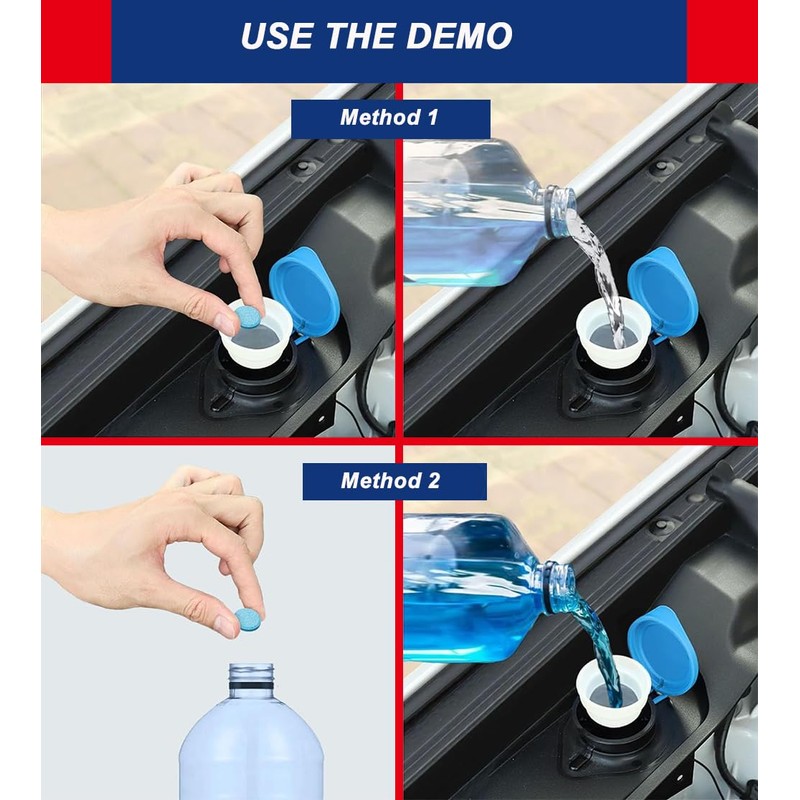 USE THE DEMO

Method 1

Method 2