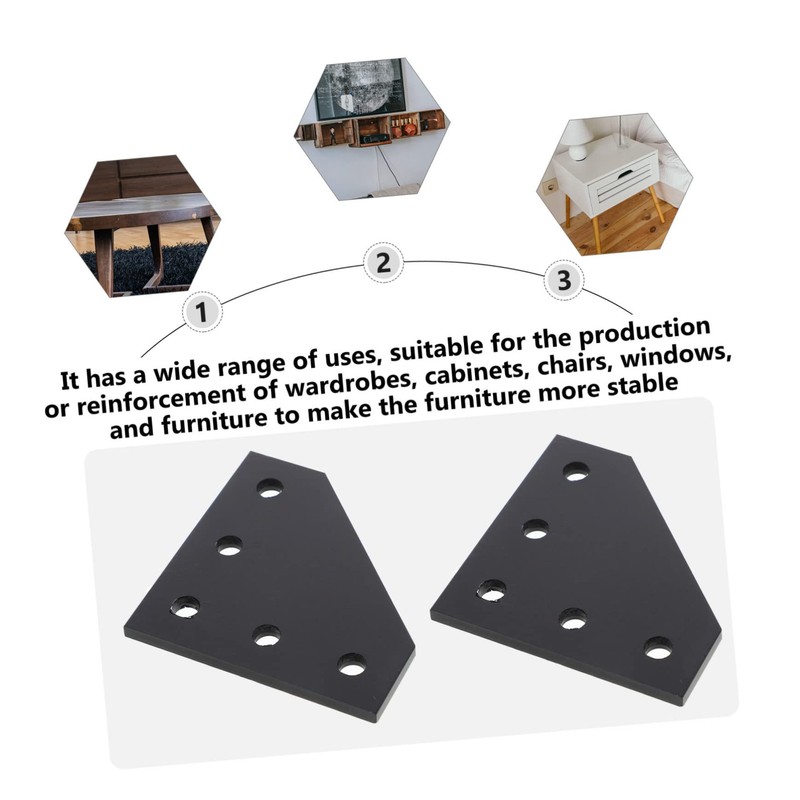 1

2

3

It has a wide range of uses, suitable for the production or reinforcement of wardrobes, cabinets, chairs, windows, and furniture to make the furniture more stable