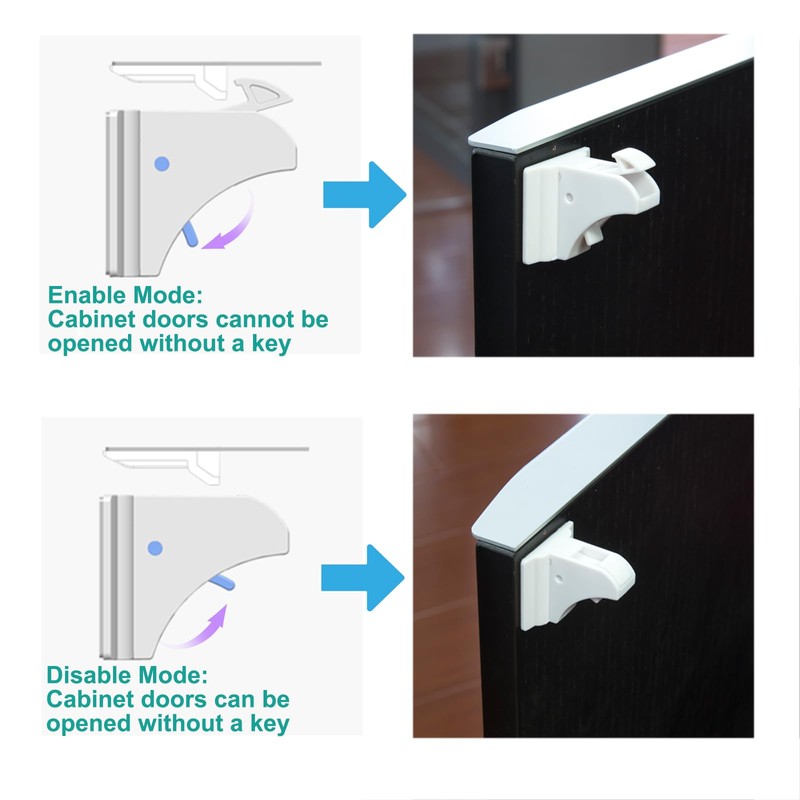 Enable Mode:
Cabinet doors cannot be opened without a key

Disable Mode:
Cabinet doors can be opened without a key