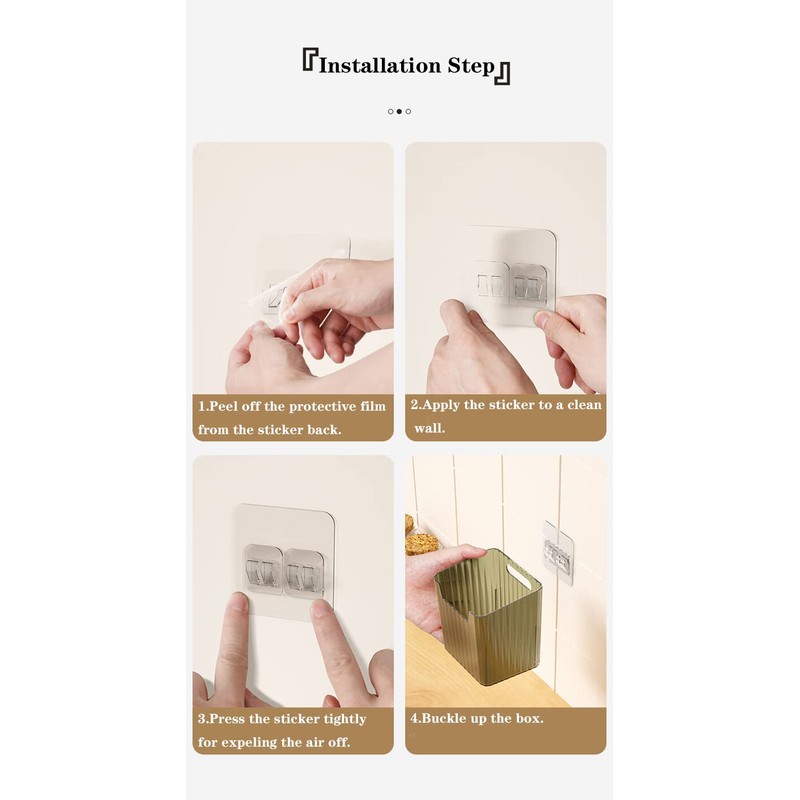 『Installation Step』

1.Peel off the protective film from the sticker back.

2.Apply the sticker to a clean wall.

3.Press the sticker tightly for expeling the air off.

4.Buckle up the box.