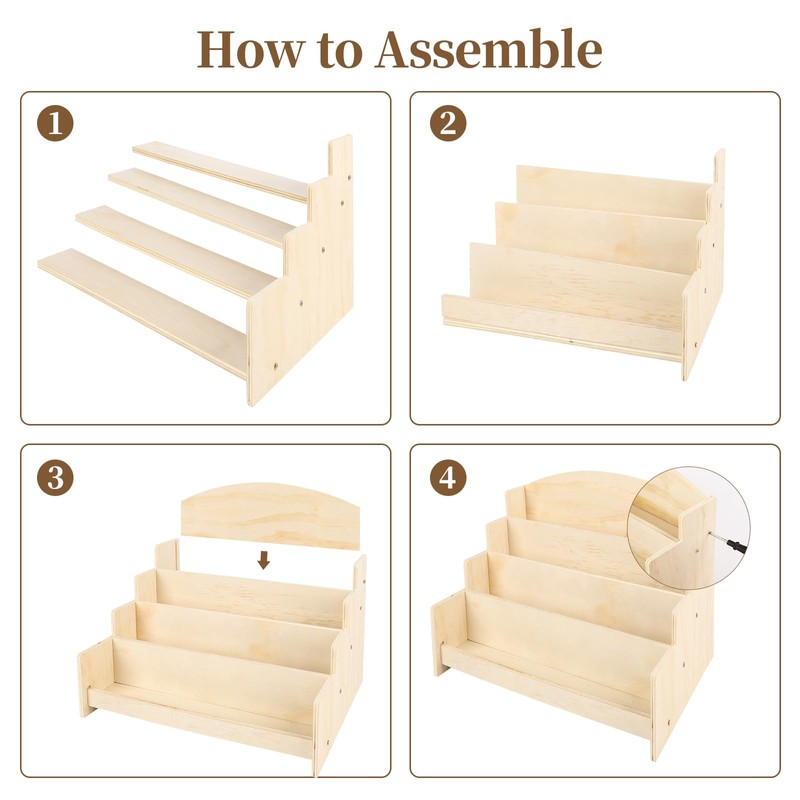 How to Assemble

1

2

3

4