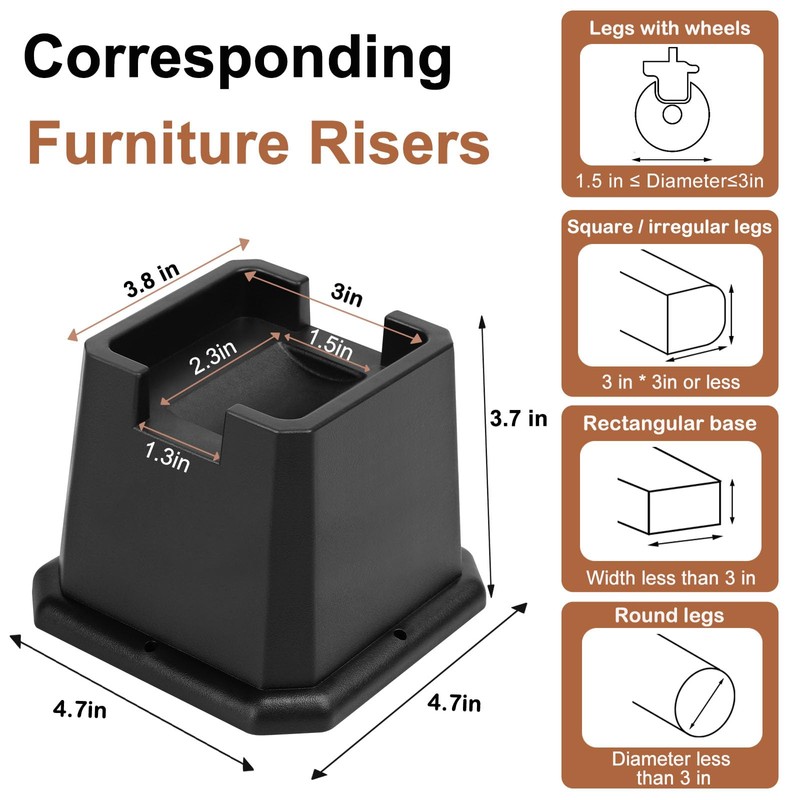 Corresponding
Furniture Risers

3.8 in
3in
2.3in
1.5in
1.3in
3.7 in
4.7in
4.7in

Legs with wheels
1.5 in ≤ Diameter≤3in

Square / irregular legs
3 in * 3in or less

Rectangular base
Width less than 3 in

Round legs
Diameter less than 3 in