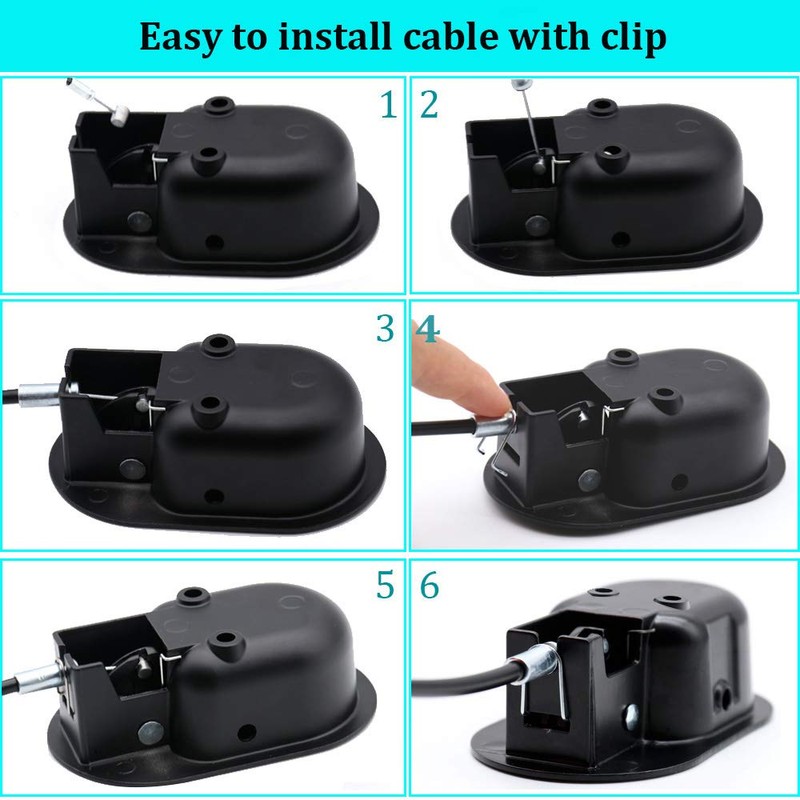 Easy to install cable with clip

1

2

3

4

5

6