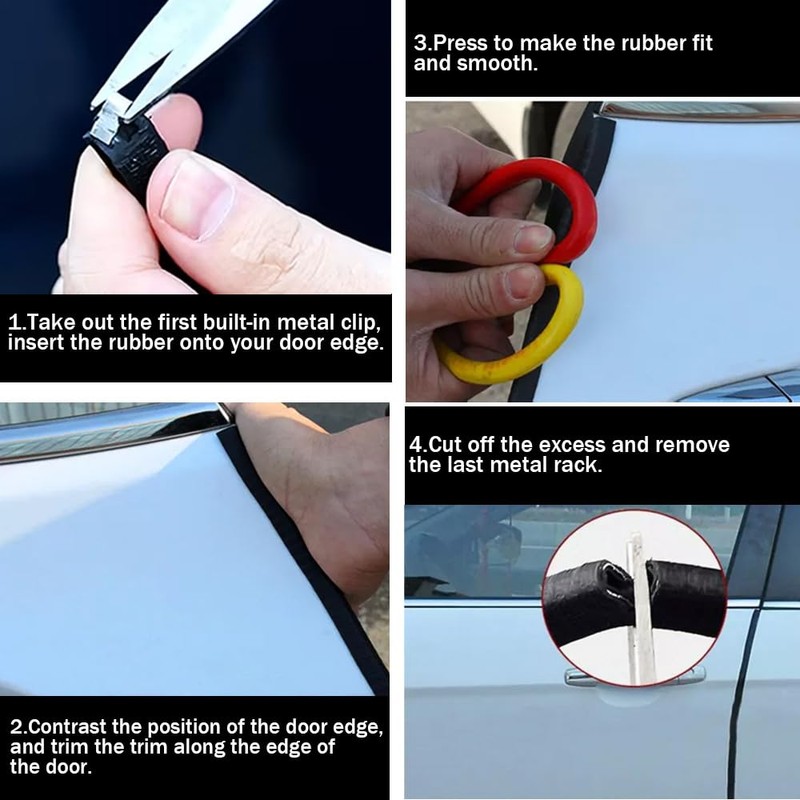 1.Take out the first built-in metal clip, insert the rubber onto your door edge.

2.Contrast the position of the door edge, and trim the trim along the edge of the door.

3.Press to make the rubber fit and smooth.

4.Cut off the excess and remove the last metal rack.