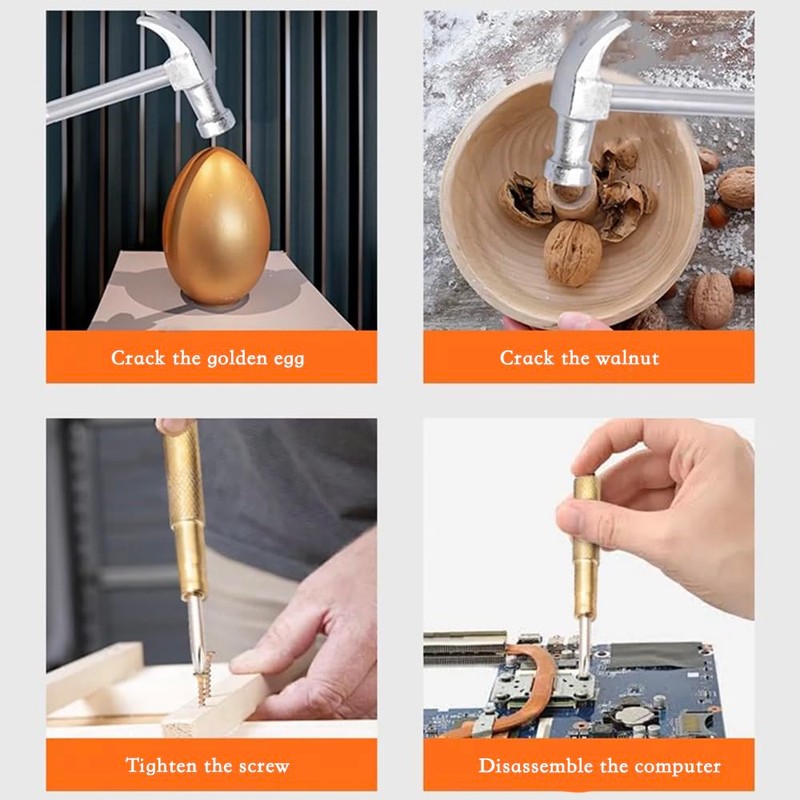 Crack the golden egg

Crack the walnut

Tighten the screw

Disassemble the computer