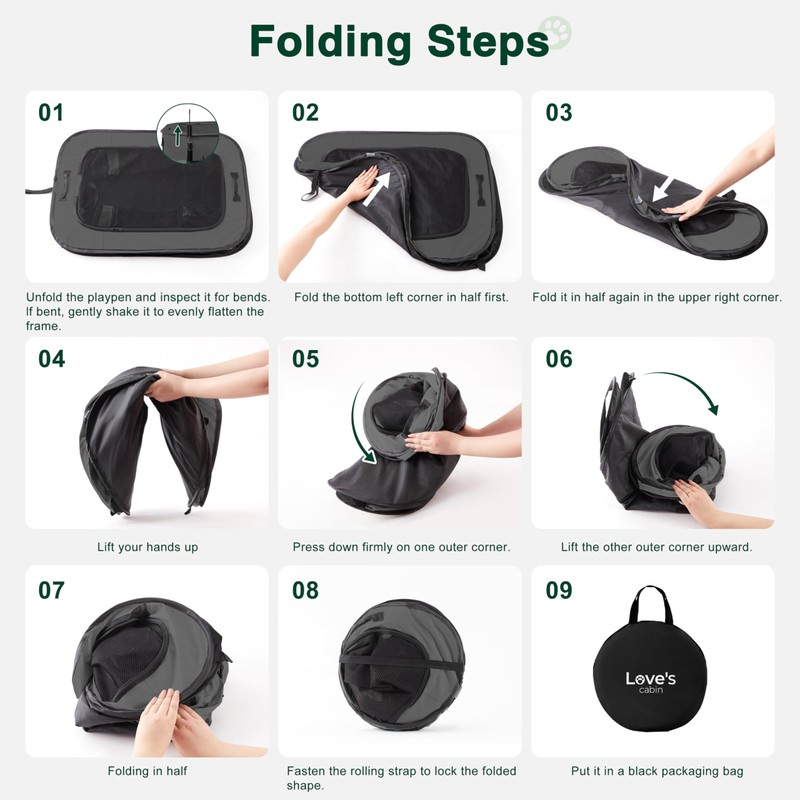 Folding Steps

01

Unfold the playpen and inspect it for bends. If bent, gently shake it to evenly flatten the frame.

02

Fold the bottom left corner in half first.

03

Fold it in half again in the upper right corner.

04

Lift your hands up

05

Press down firmly on one outer corner.

06

Lift the other outer corner upward.

07

Folding in half

08

Fasten the rolling strap to lock the folded shape.

09

Love's cabin

Put it in a black packaging bag