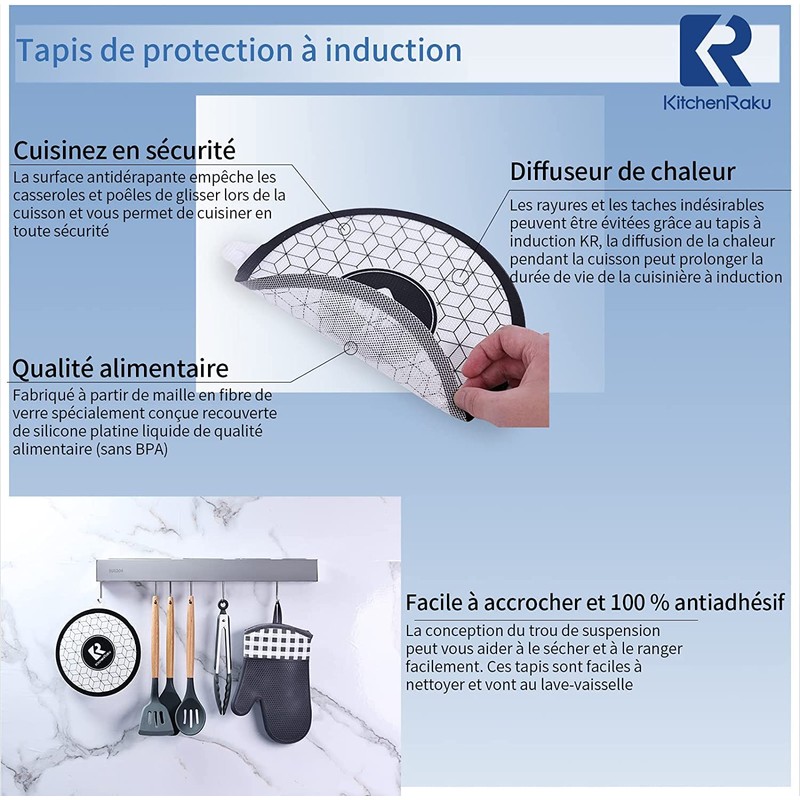 Tapis de protection à induction

KR
KitchenRaku

Cuisinez en sécurité
La surface antidérapante empêche les casseroles et poêles de glisser lors de la cuisson et vous permet de cuisiner en toute sécurité

Diffuseur de chaleur
Les rayures et les taches indésirables peuvent être évitées grâce au tapis à induction KR, la diffusion de la chaleur pendant la cuisson peut prolonger la durée de vie de la cuisinière à induction

Qualité alimentaire
Fabriqué à partir de maille en fibre de verre spécialement conçue recouverte de silicone platine liquide de qualité alimentaire (sans BPA)

Facile à accrocher et 100 % antiadhésif
La conception du trou de suspension peut vous aider à le sécher et à le ranger facilement. Ces tapis sont faciles à nettoyer et vont au lave-vaisselle