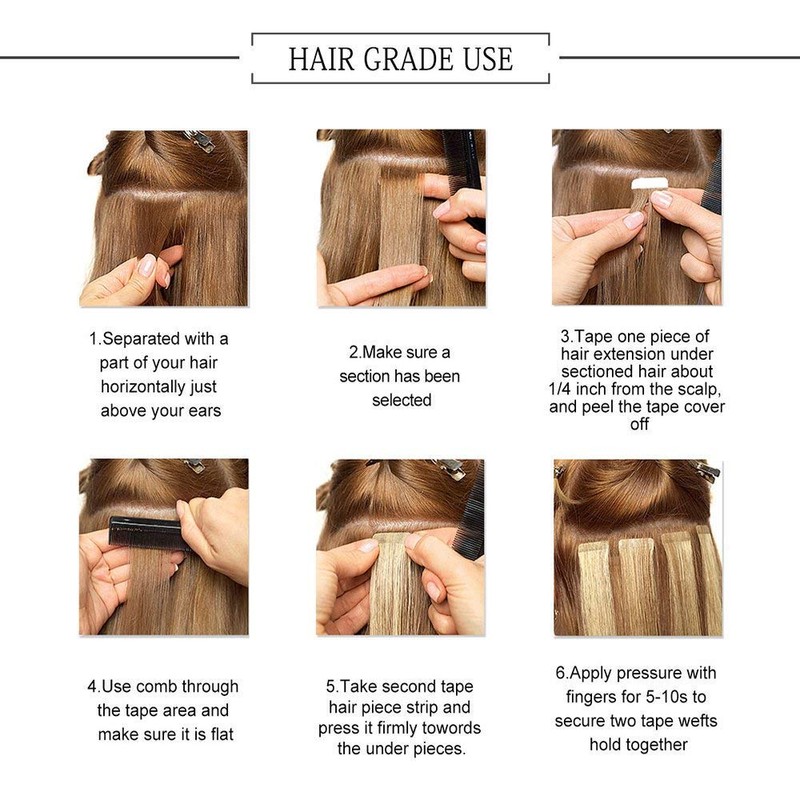 HAIR GRADE USE

1.Separated with a part of your hair horizontally just above your ears

2.Make sure a section has been selected

3.Tape one piece of hair extension under sectioned hair about 1/4 inch from the scalp, and peel the tape cover off

4.Use comb through the tape area and make sure it is flat

5.Take second tape hair piece strip and press it firmly towords the under pieces.

6.Apply pressure with fingers for 5-10s to secure two tape wefts hold together