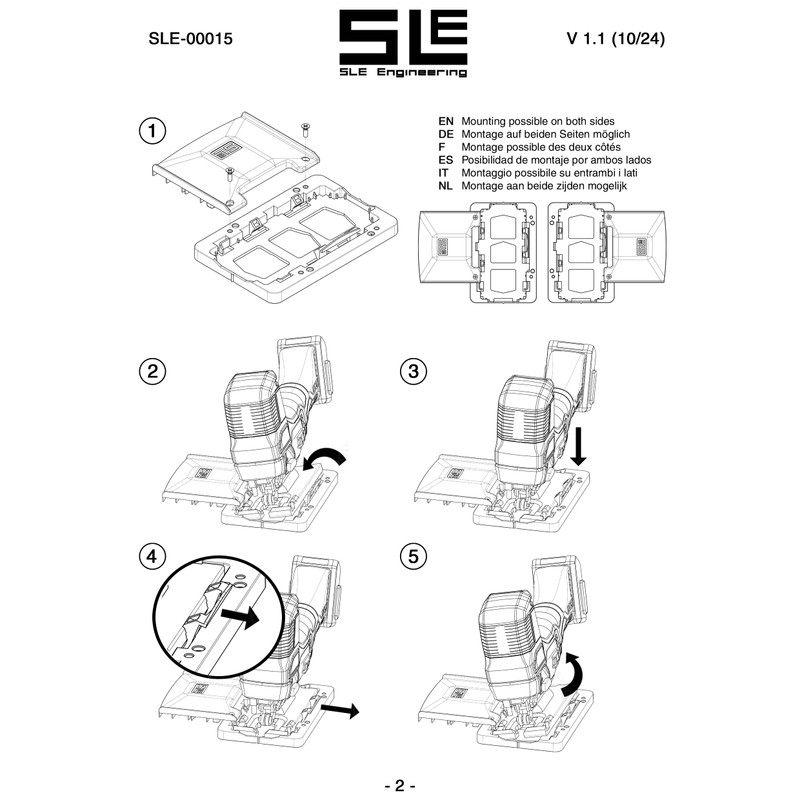 SLE-00015

SLE
SLE Engineering

V 1.1 (10/24)

1

EN Mounting possible on both sides
DE Montage auf beiden Seiten möglich
F Montage possible des deux côtés
ES Posibilidad de montaje por ambos lados
IT Montaggio possibile su entrambi i lati
NL Montage aan beide zijden mogelijk

2

3

4

5

- 2 -