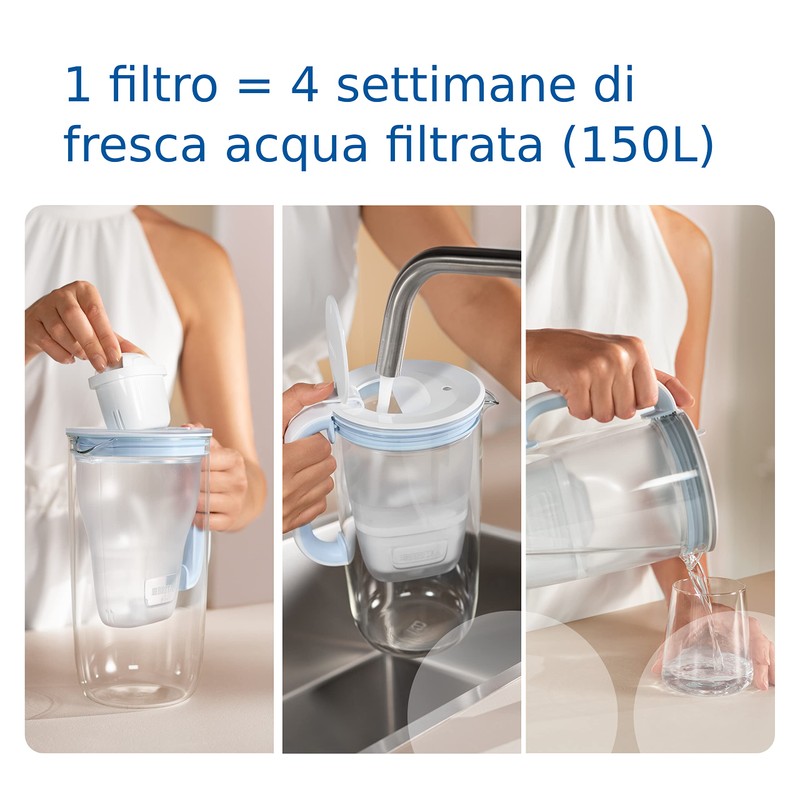 1 filtro = 4 settimane di fresca acqua filtrata (150L)