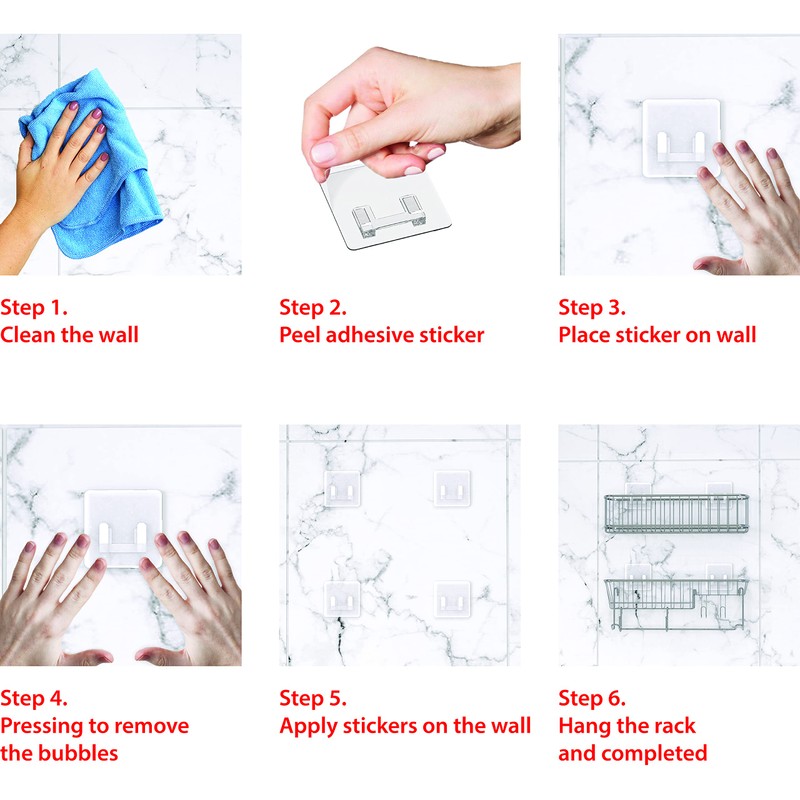 Step 1.
Clean the wall

Step 2.
Peel adhesive sticker

Step 3.
Place sticker on wall

Step 4.
Pressing to remove the bubbles

Step 5.
Apply stickers on the wall

Step 6.
Hang the rack and completed