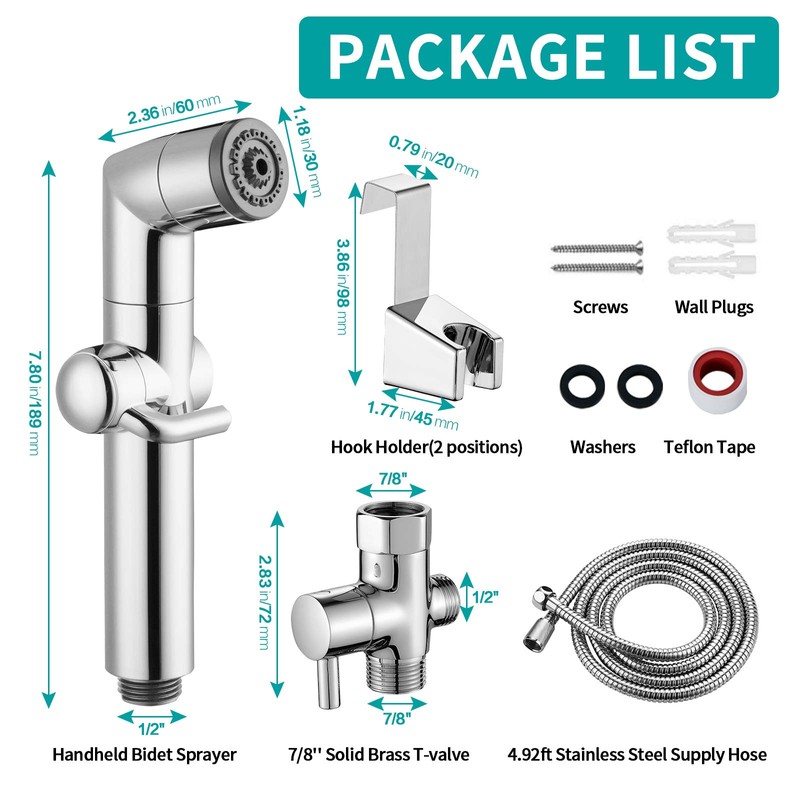 PACKAGE LIST

2.36 in/60 mm
1.18 in/30 mm
7.80 in/189 mm
1/2"
Handheld Bidet Sprayer

0.79 in/20 mm
3.86 in/98 mm
1.77 in/45 mm
Hook Holder(2 positions)

Screws
Wall Plugs
Washers
Teflon Tape

7/8"
2.83 in/72 mm
1/2"
7/8"
7/8'' Solid Brass T-valve

4.92ft Stainless Steel Supply Hose