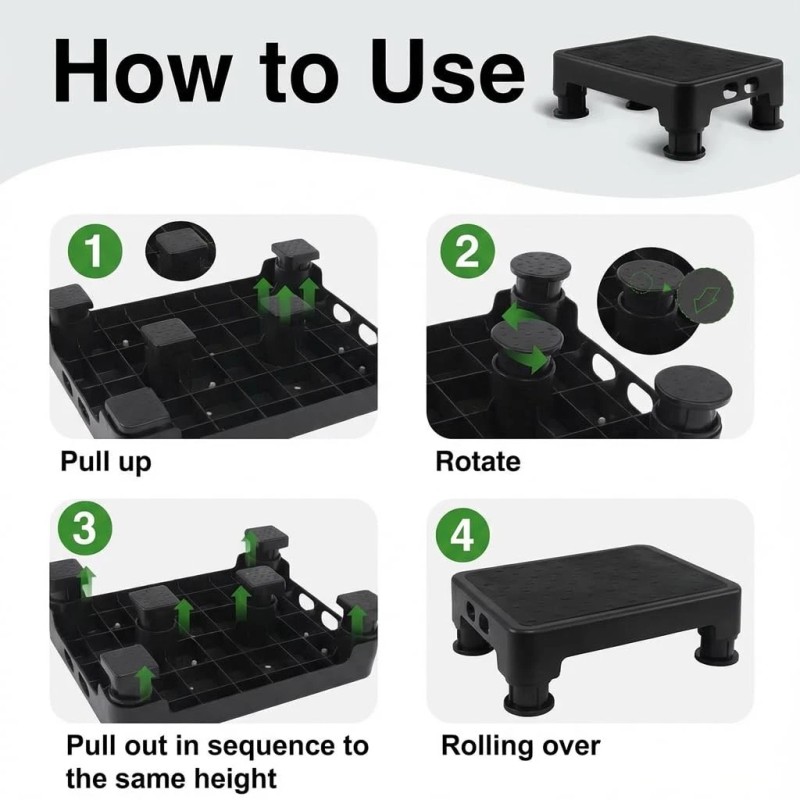 How to Use

1

Pull up

2

Rotate

3

Pull out in sequence to the same height

4

Rolling over