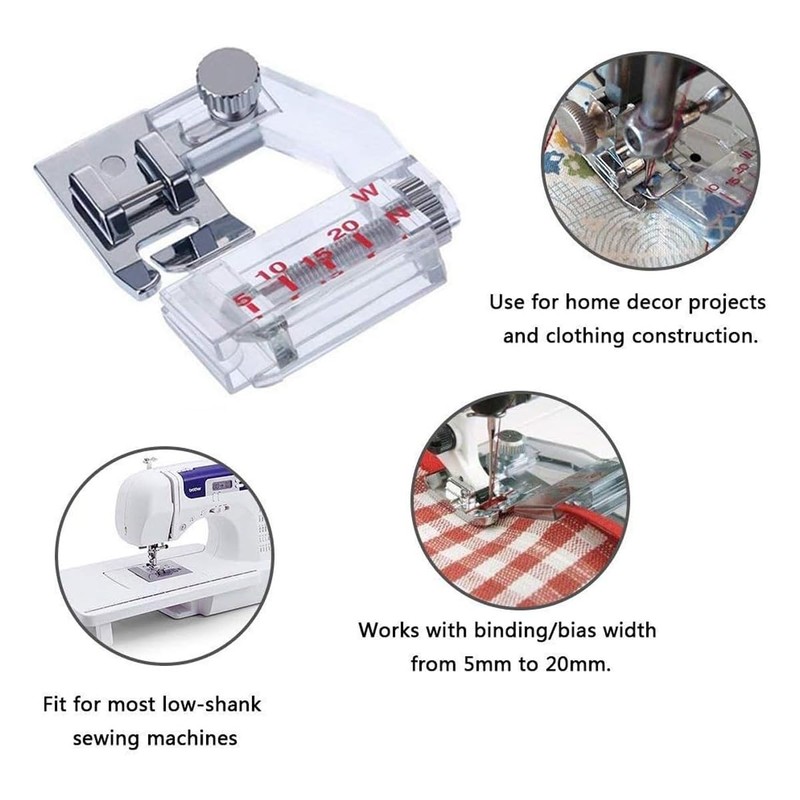 5 10 15 20 W N

Use for home decor projects and clothing construction.

brother

Works with binding/bias width from 5mm to 20mm.

Fit for most low-shank sewing machines