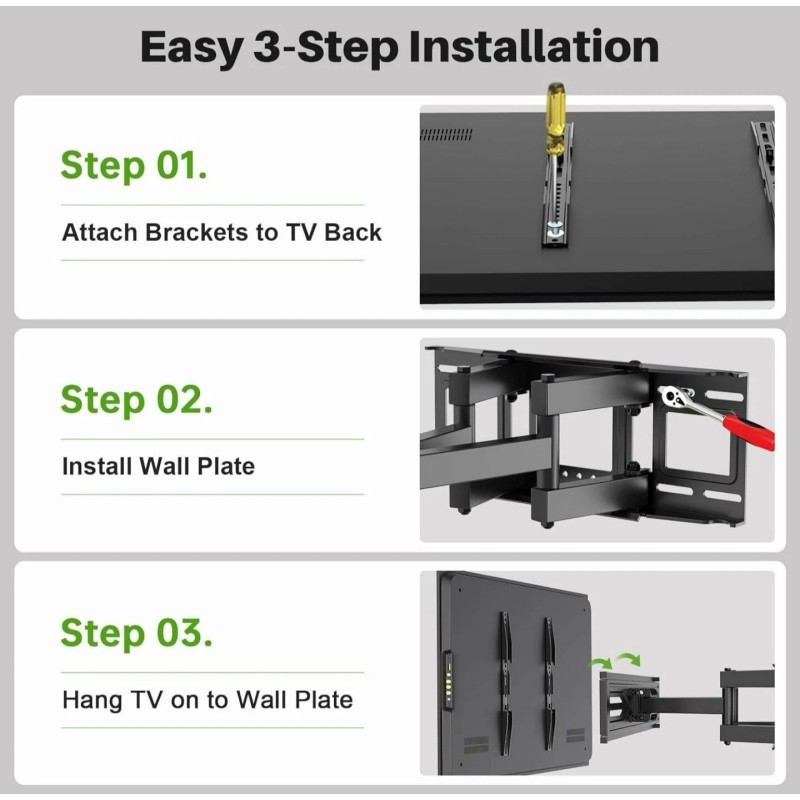 Easy 3-Step Installation

Step 01.

Attach Brackets to TV Back

Step 02.

Install Wall Plate

Step 03.

Hang TV on to Wall Plate