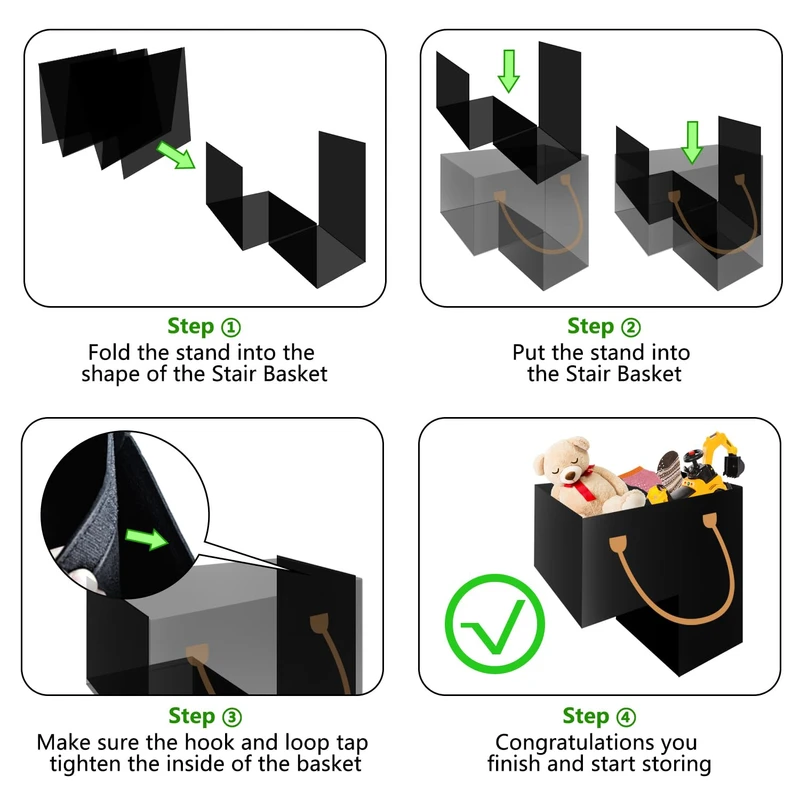 Step ①
Fold the stand into the shape of the Stair Basket

Step ②
Put the stand into the Stair Basket

Step ③
Make sure the hook and loop tap tighten the inside of the basket

Step ④
Congratulations you finish and start storing