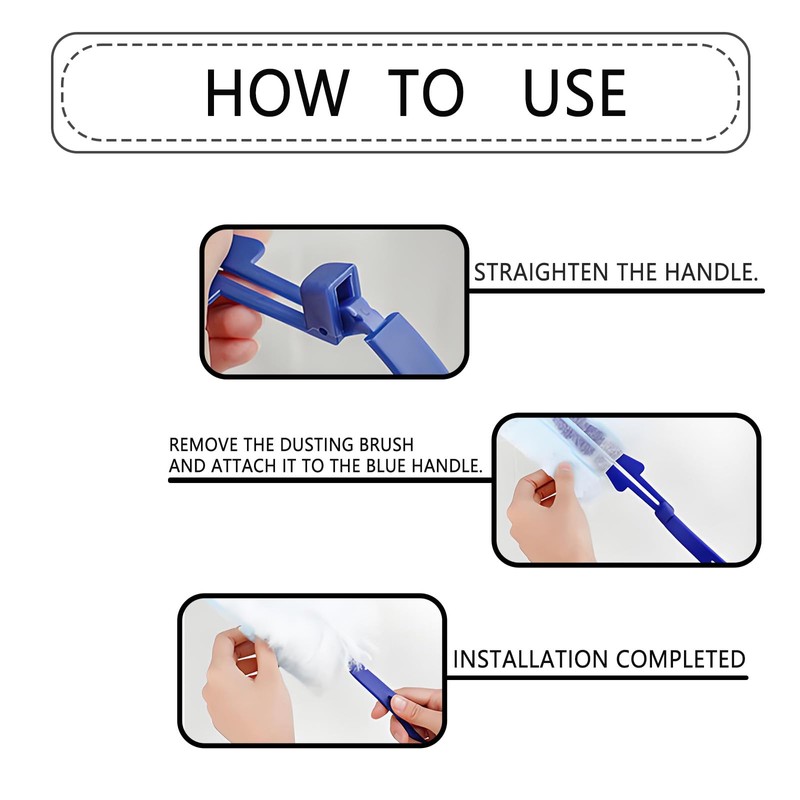 HOW TO USE

STRAIGHTEN THE HANDLE.

REMOVE THE DUSTING BRUSH AND ATTACH IT TO THE BLUE HANDLE.

INSTALLATION COMPLETED