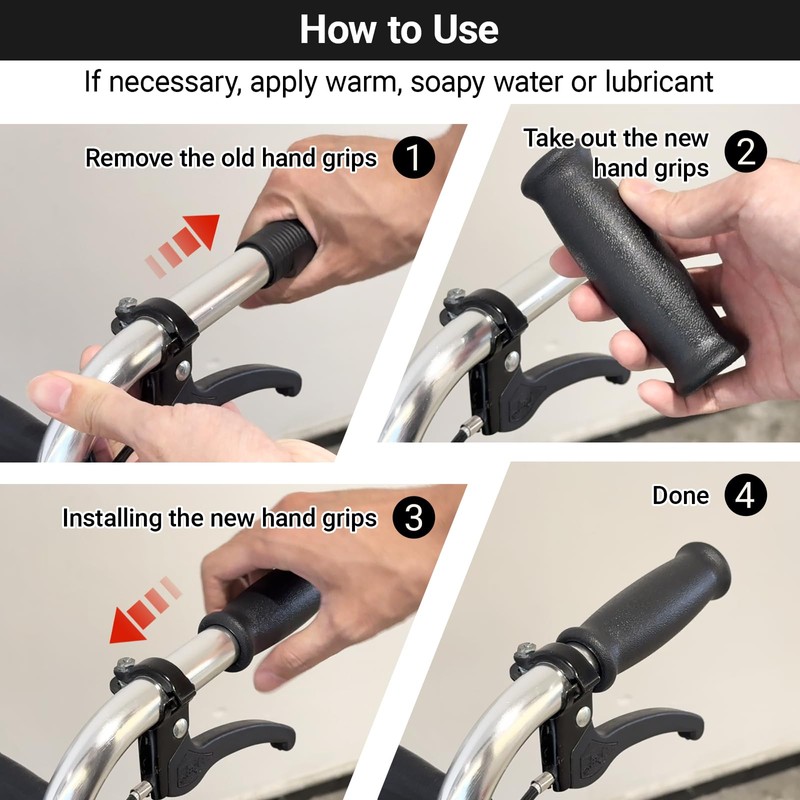 How to Use

If necessary, apply warm, soapy water or lubricant

Remove the old hand grips 1

Take out the new hand grips 2

Installing the new hand grips 3

Done 4