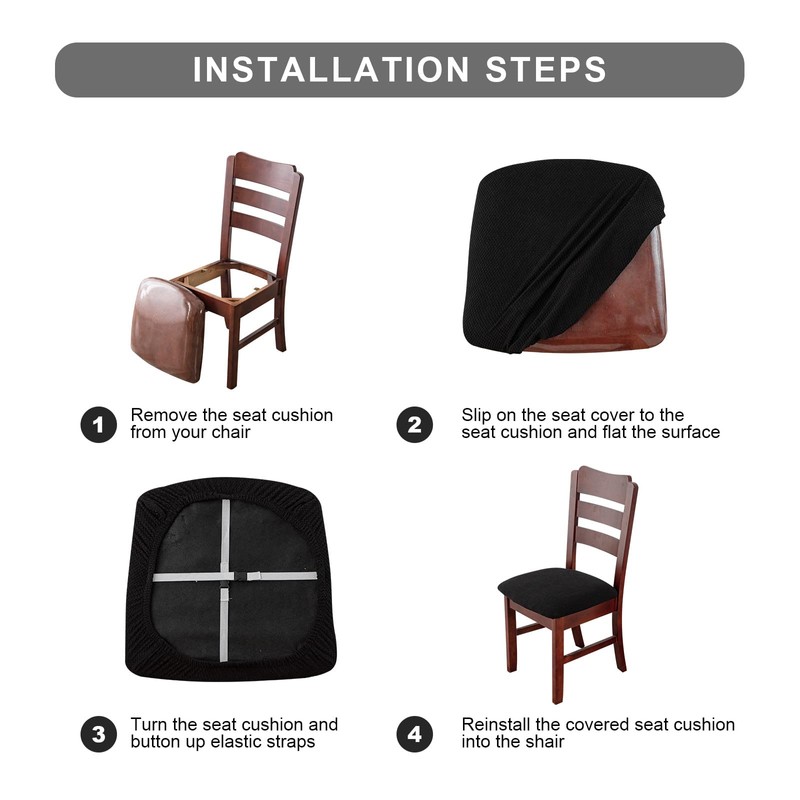 INSTALLATION STEPS

1 Remove the seat cushion from your chair

2 Slip on the seat cover to the seat cushion and flat the surface

3 Turn the seat cushion and button up elastic straps

4 Reinstall the covered seat cushion into the shair