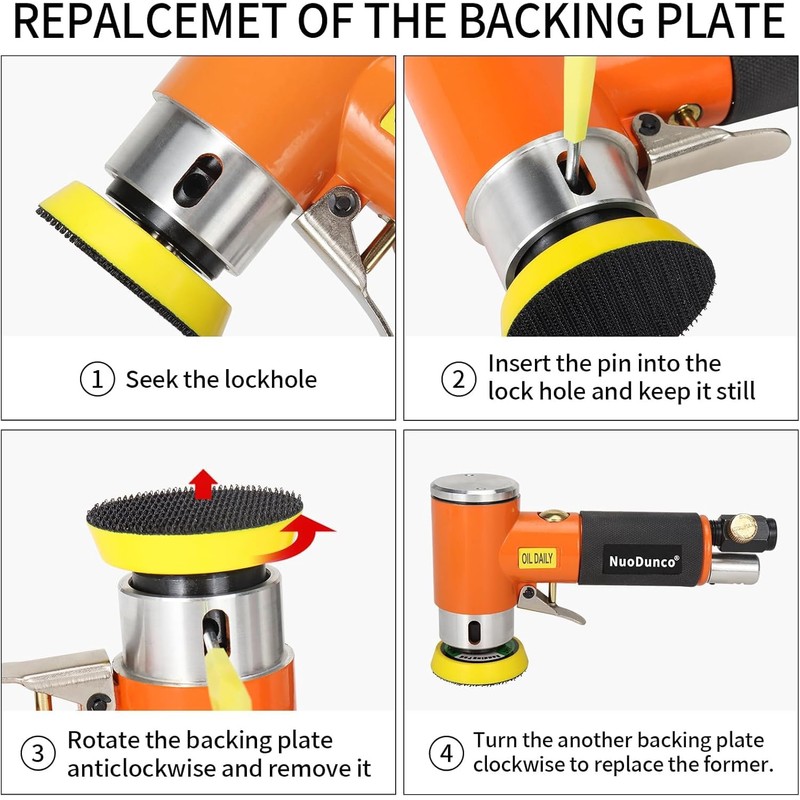 REPALCEMET OF THE BACKING PLATE

① Seek the lockhole

② Insert the pin into the lock hole and keep it still

③ Rotate the backing plate anticlockwise and remove it

OIL DAILY

NuoDunco®

④ Turn the another backing plate clockwise to replace the former.